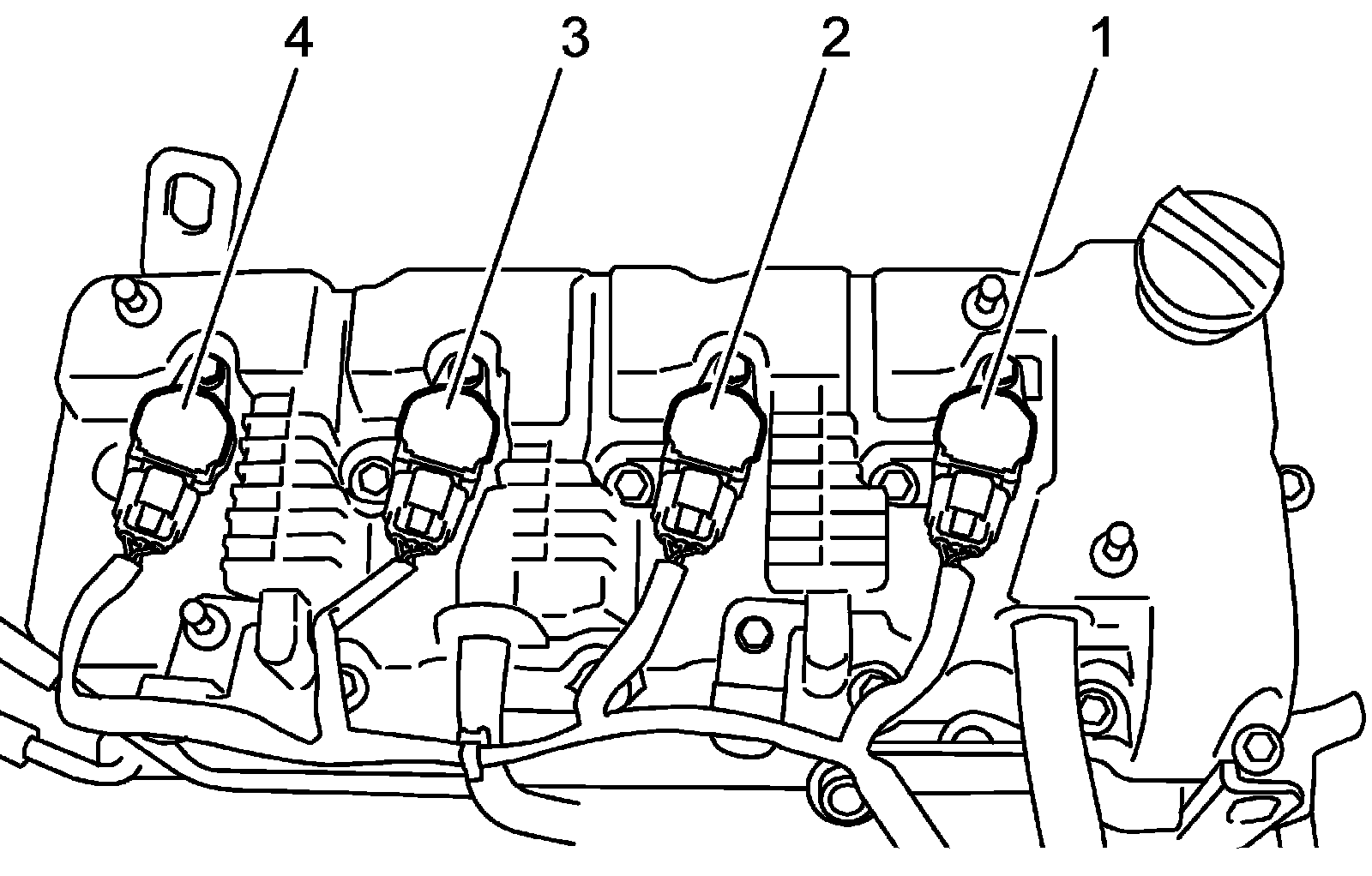 4
3
2
1