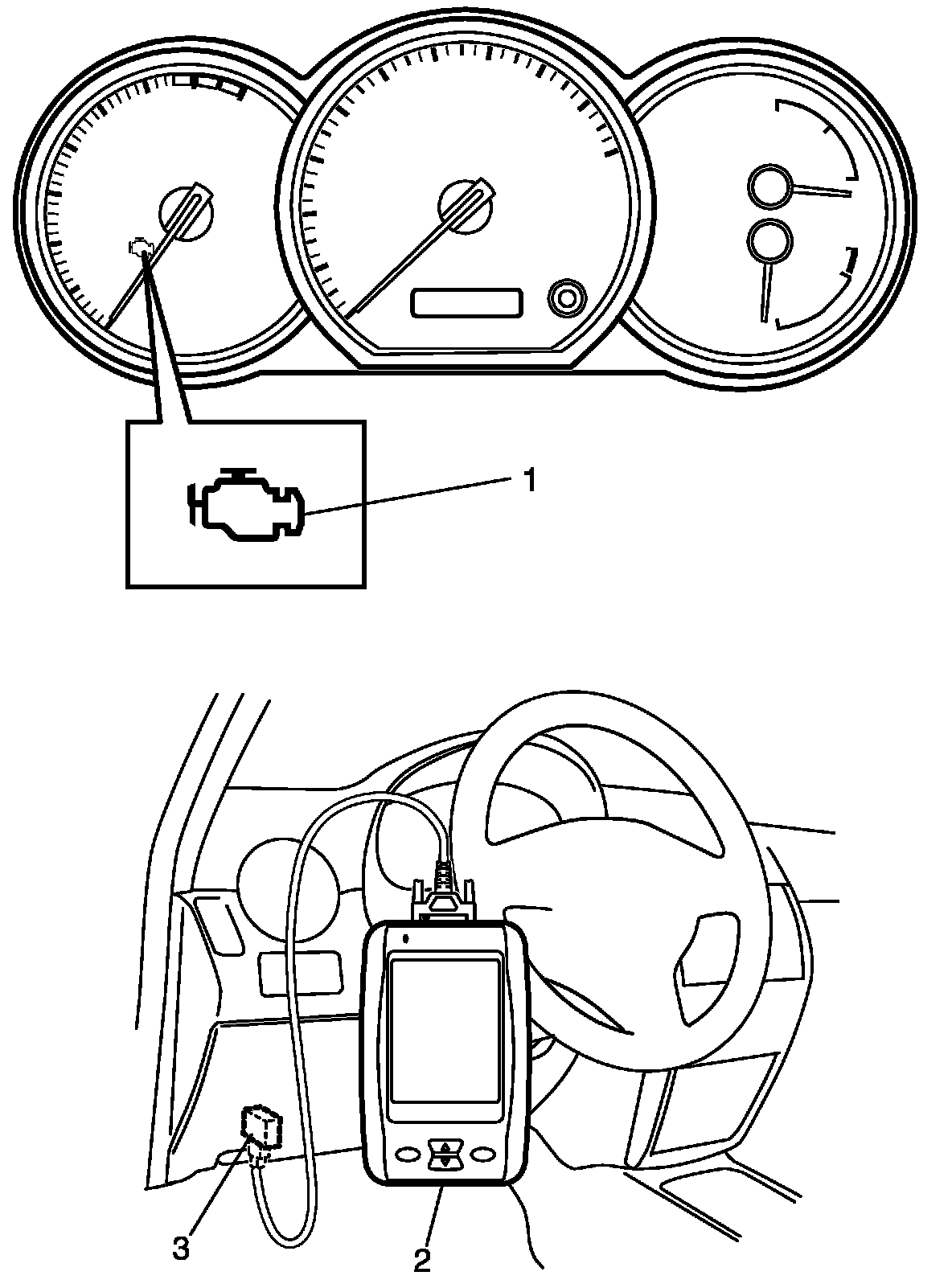 1

3

2