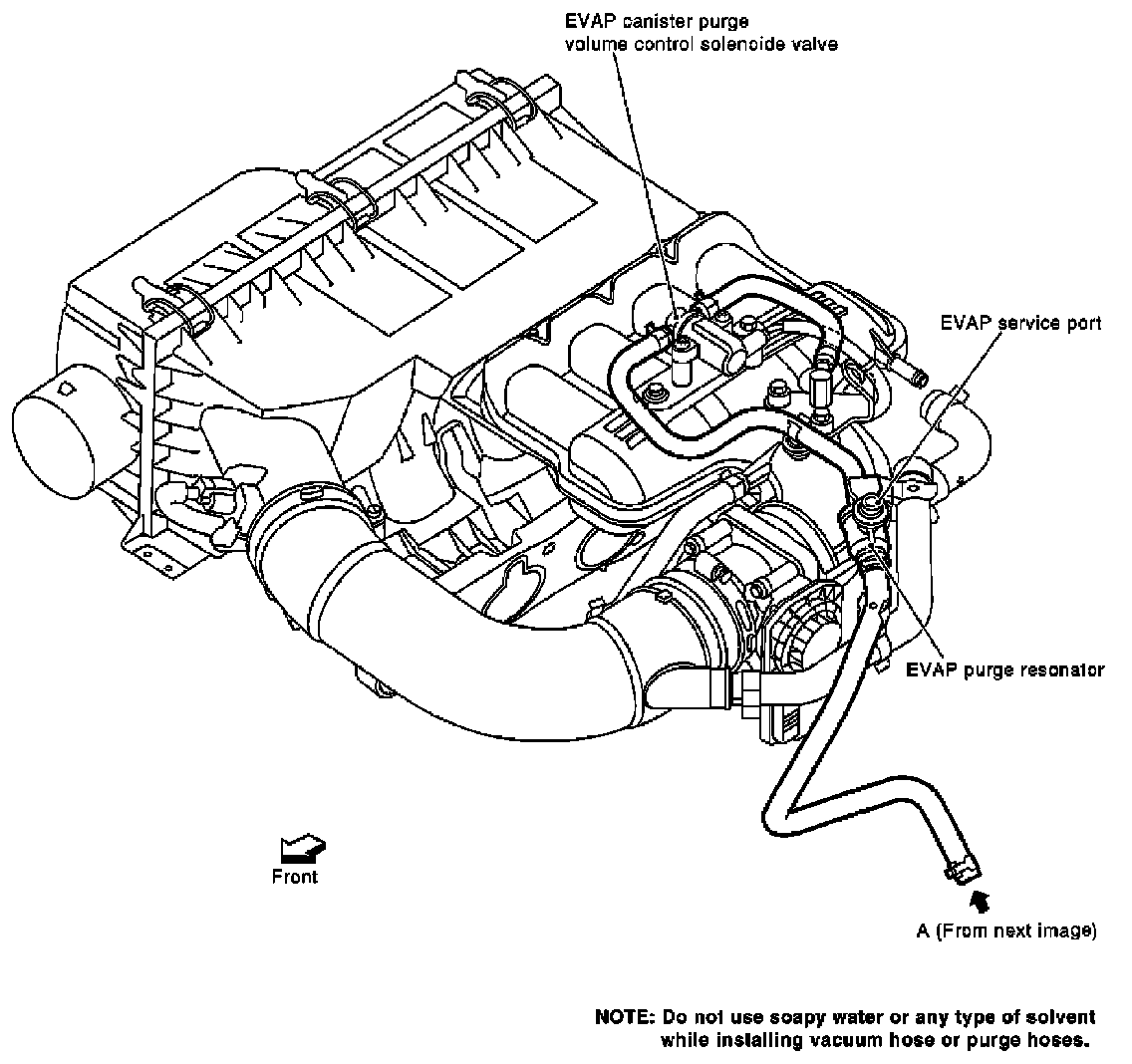 EVAP canister purge volume control solenoide valve

EVAP service port

EVAP purge resonator

Front

A (From next image)

NOTE: Do not use soapy water or any type of solvent while installing vacuum hose or purge hoses.