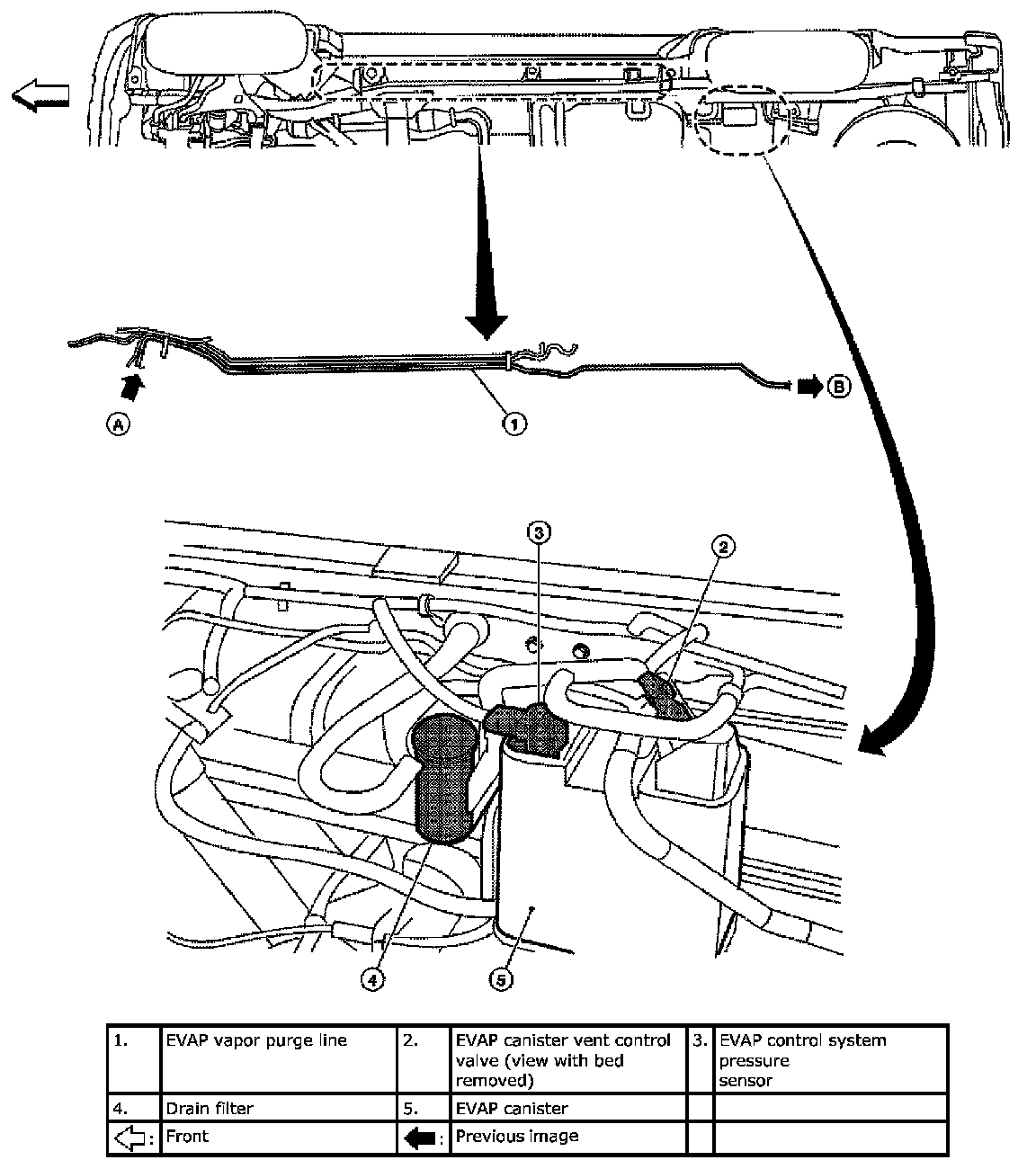 A

1

B

3

2

4

5

| 1. | EVAP vapor purge line | 2. | EVAP canister vent control valve (view with bed removed) | 3. | EVAP control system pressure sensor |
|---|---|---|---|---|---|
| 4. | Drain filter | 5. | EVAP canister | | |
| : | Front | : | Previous image | | |