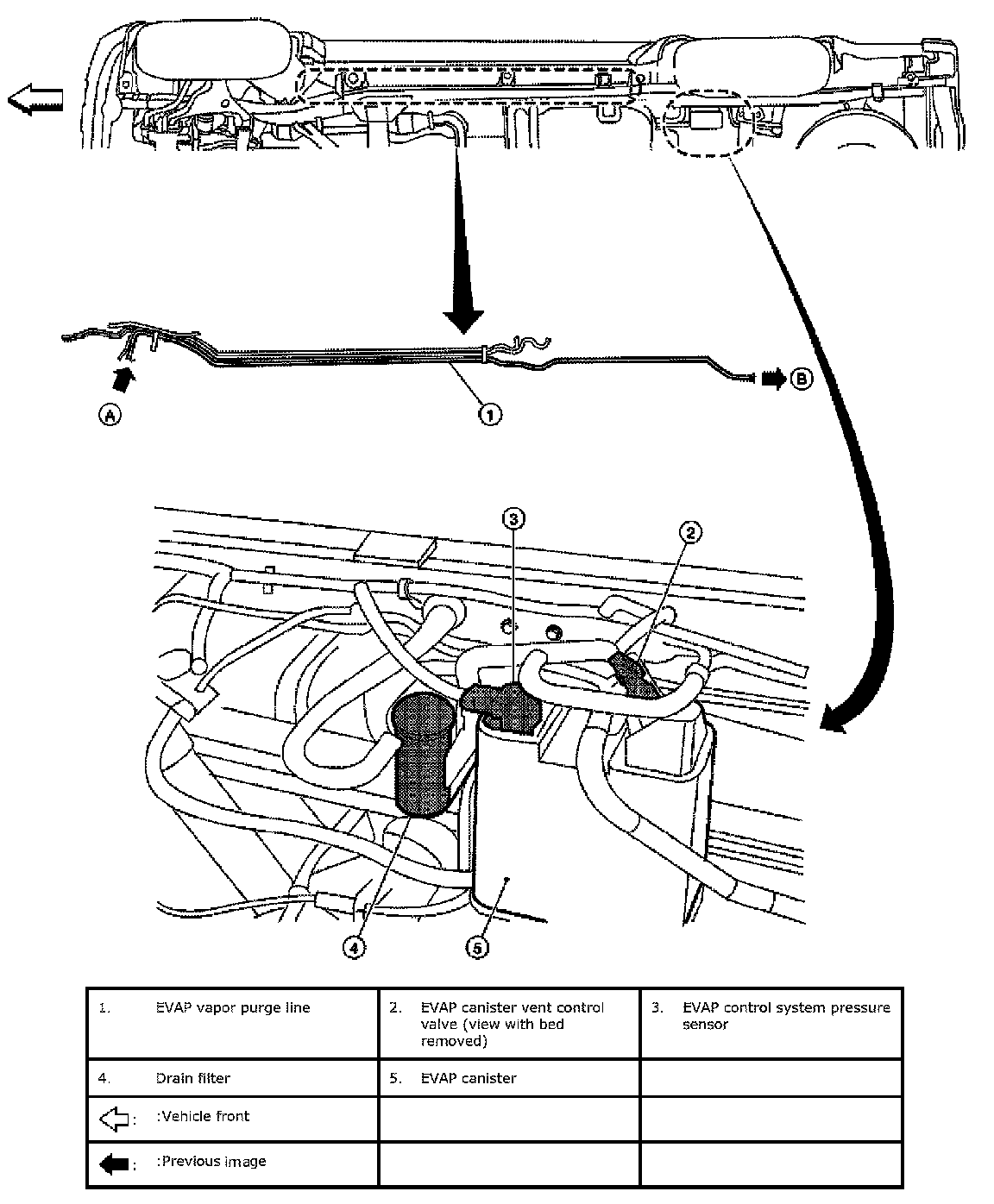 A

1

B

3

2

4

5

| 1. EVAP vapor purge line | 2. EVAP canister vent control valve (view with bed removed) | 3. EVAP control system pressure sensor |
|---|---|---|
| 4. Drain filter | 5. EVAP canister | |
| : :Vehicle front | | |
| : :Previous image | | |