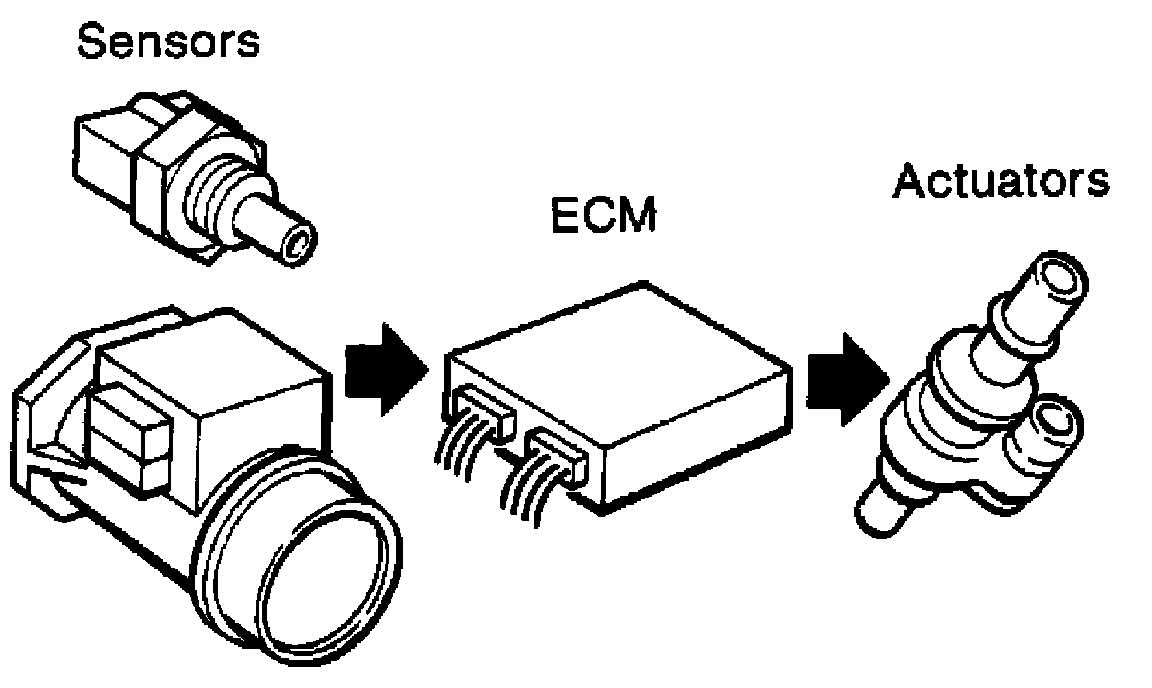 Sensors

ECM

Actuators