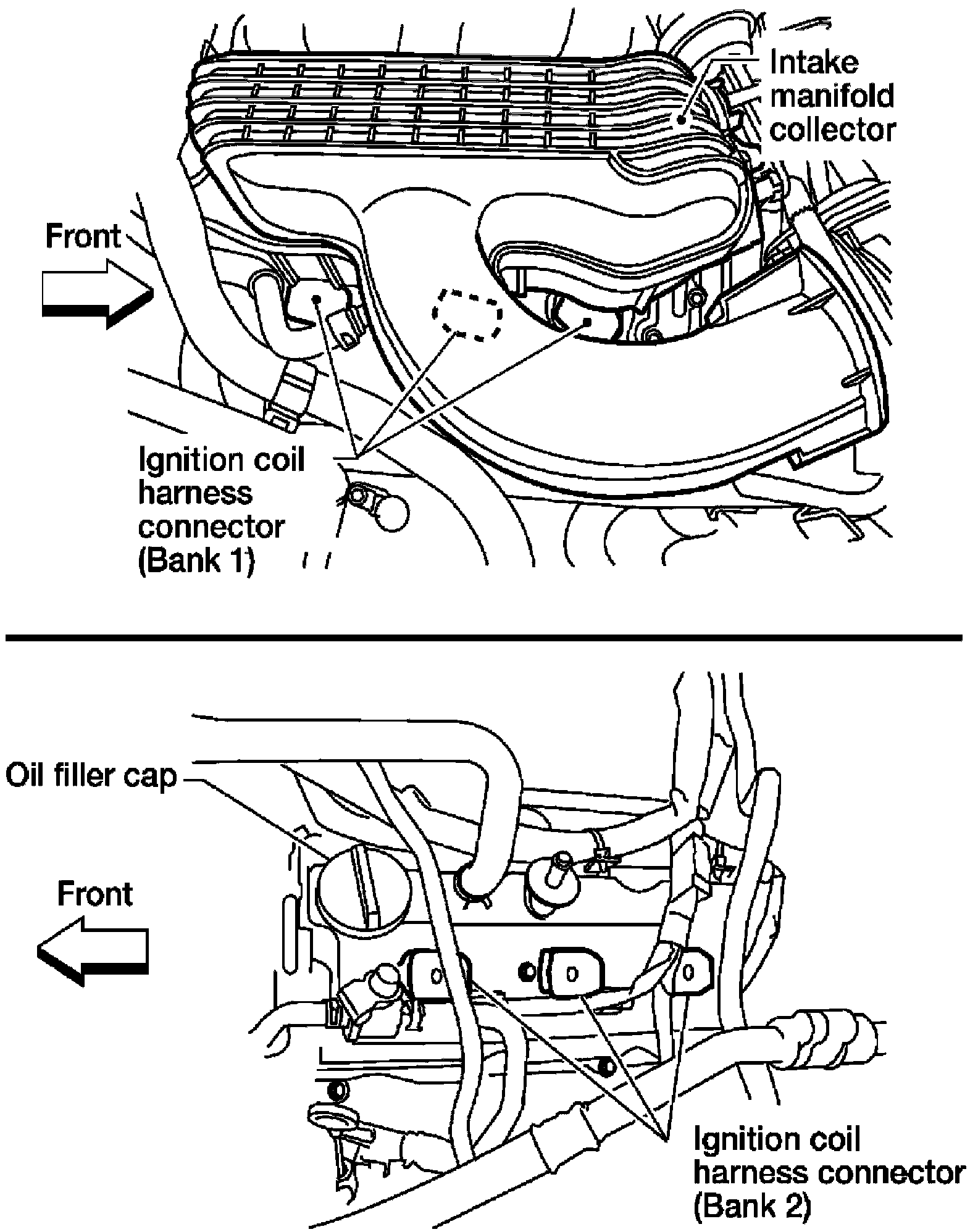 Intake manifold collector

Front

Ignition coil harness connector (Bank 1)

Oil filler cap

Front

Ignition coil harness connector (Bank 2)