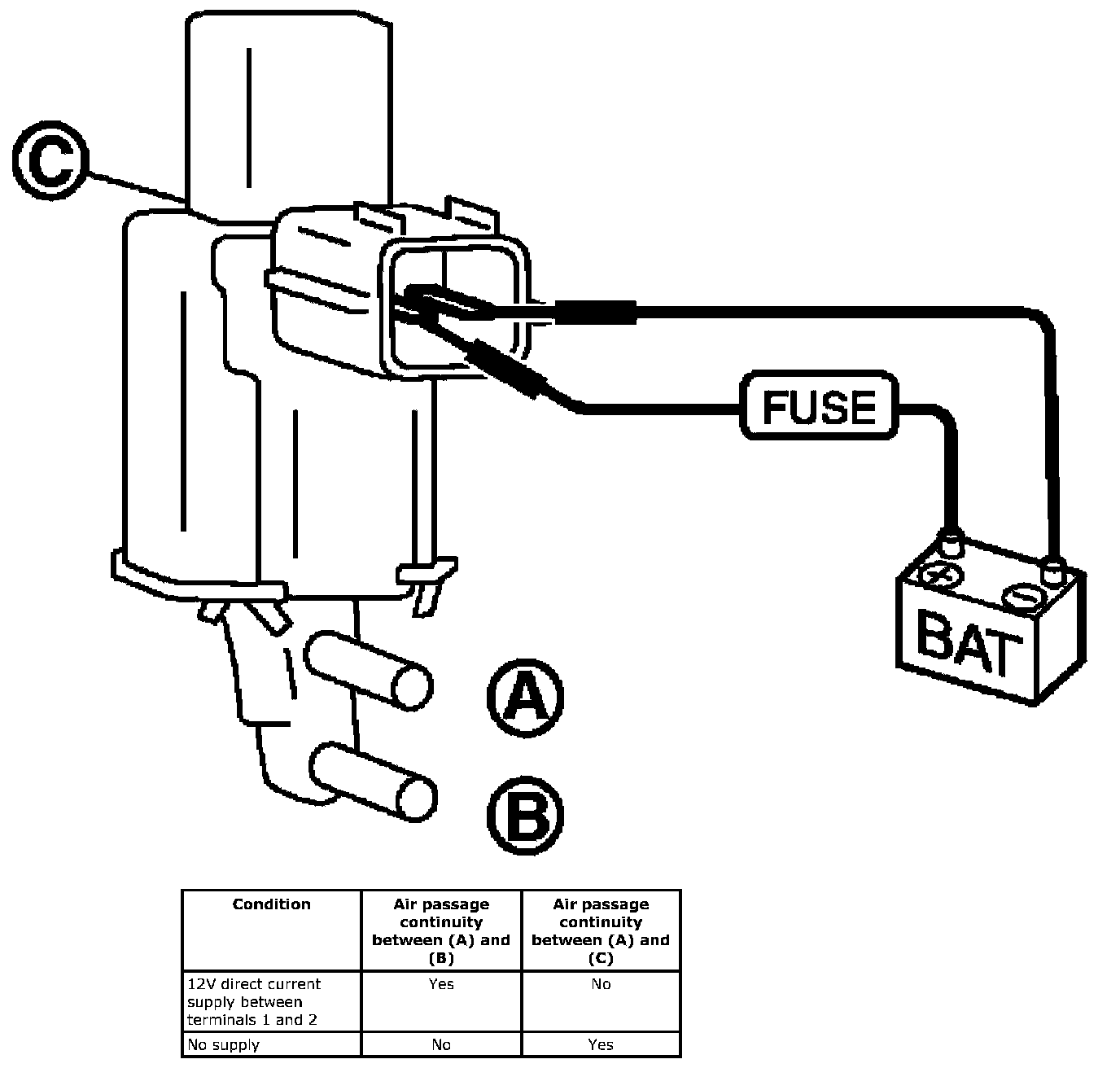 C

FUSE

+

−

BAT

A

B

| Condition | Air passage continuity between (A) and (B) | Air passage continuity between (A) and (C) |
|---|---|---|
| 12V direct current supply between terminals 1 and 2 | Yes | No |
| No supply | No | Yes |