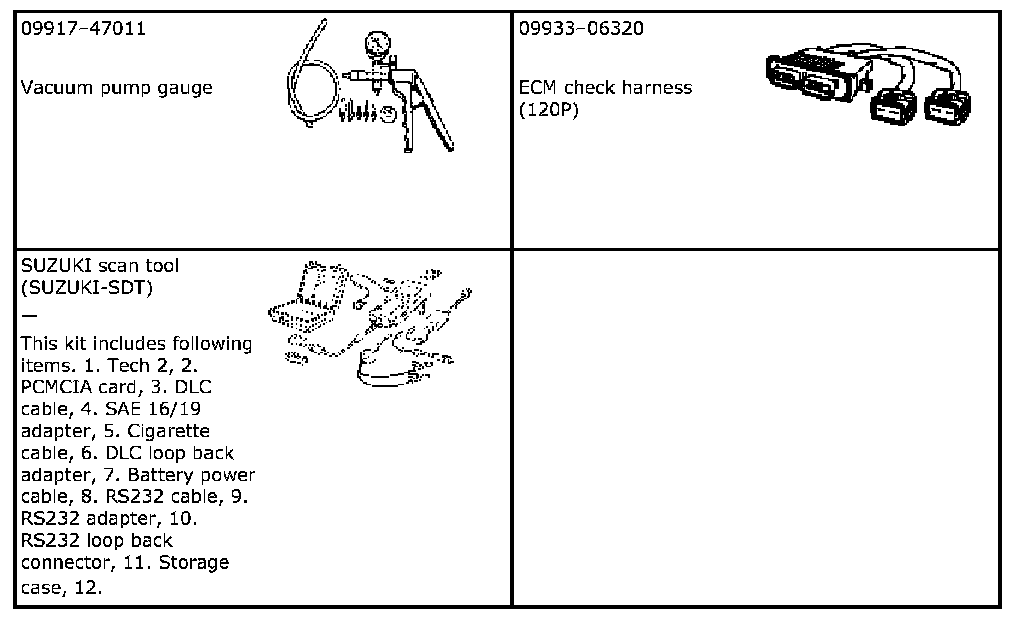 | 09917–47011<br><br>Vacuum pump gauge | 09933–06320<br><br>ECM check harness (120P) |
|---|---|
| SUZUKI scan tool (SUZUKI-SDT)<br>—<br>This kit includes following items. 1. Tech 2, 2. PCMCIA card, 3. DLC cable, 4. SAE 16/19 adapter, 5. Cigarette cable, 6. DLC loop back adapter, 7. Battery power cable, 8. RS232 cable, 9. RS232 adapter, 10. RS232 loop back connector, 11. Storage case, 12. | |