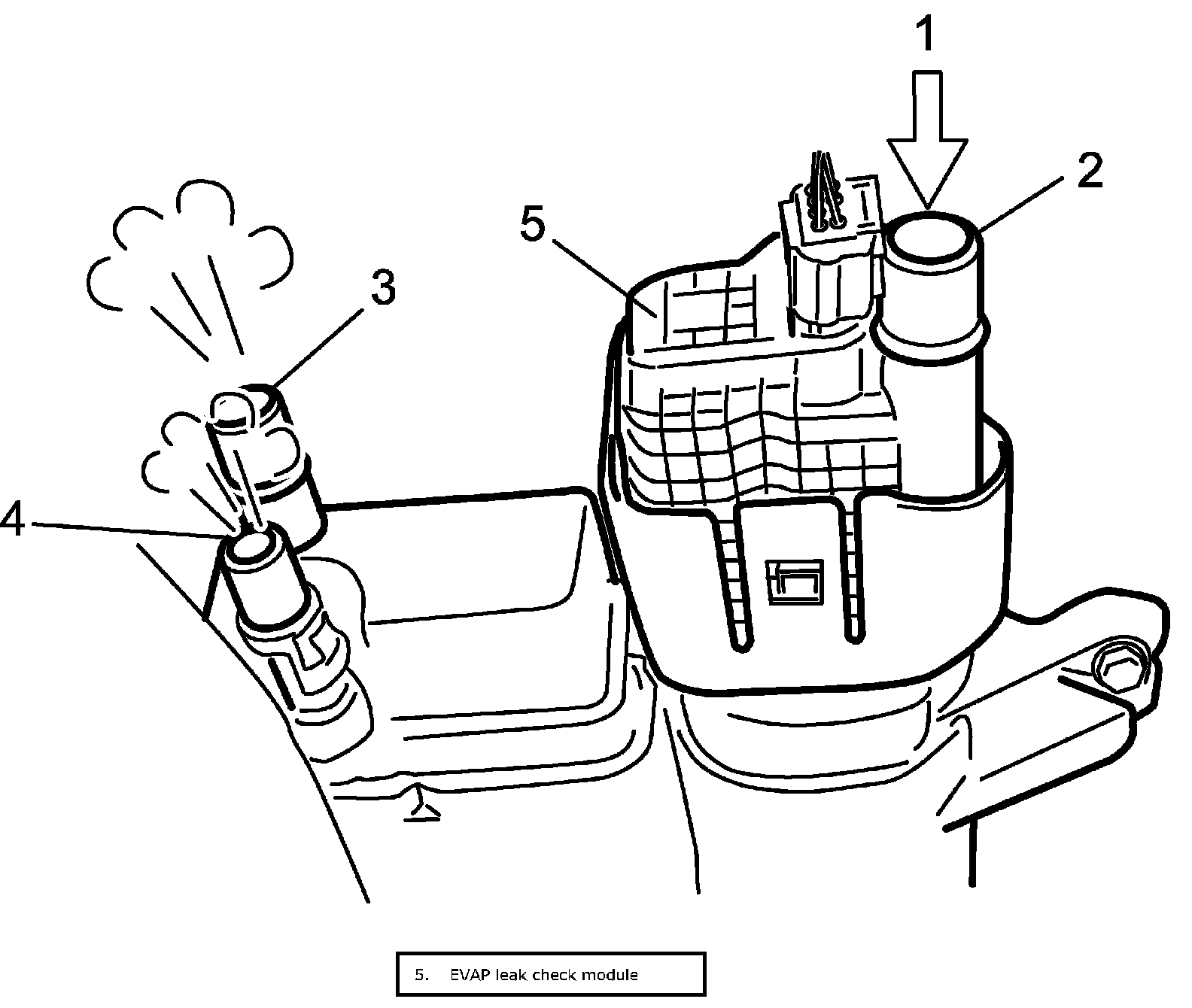 1

2

5

3

4

5. EVAP leak check module