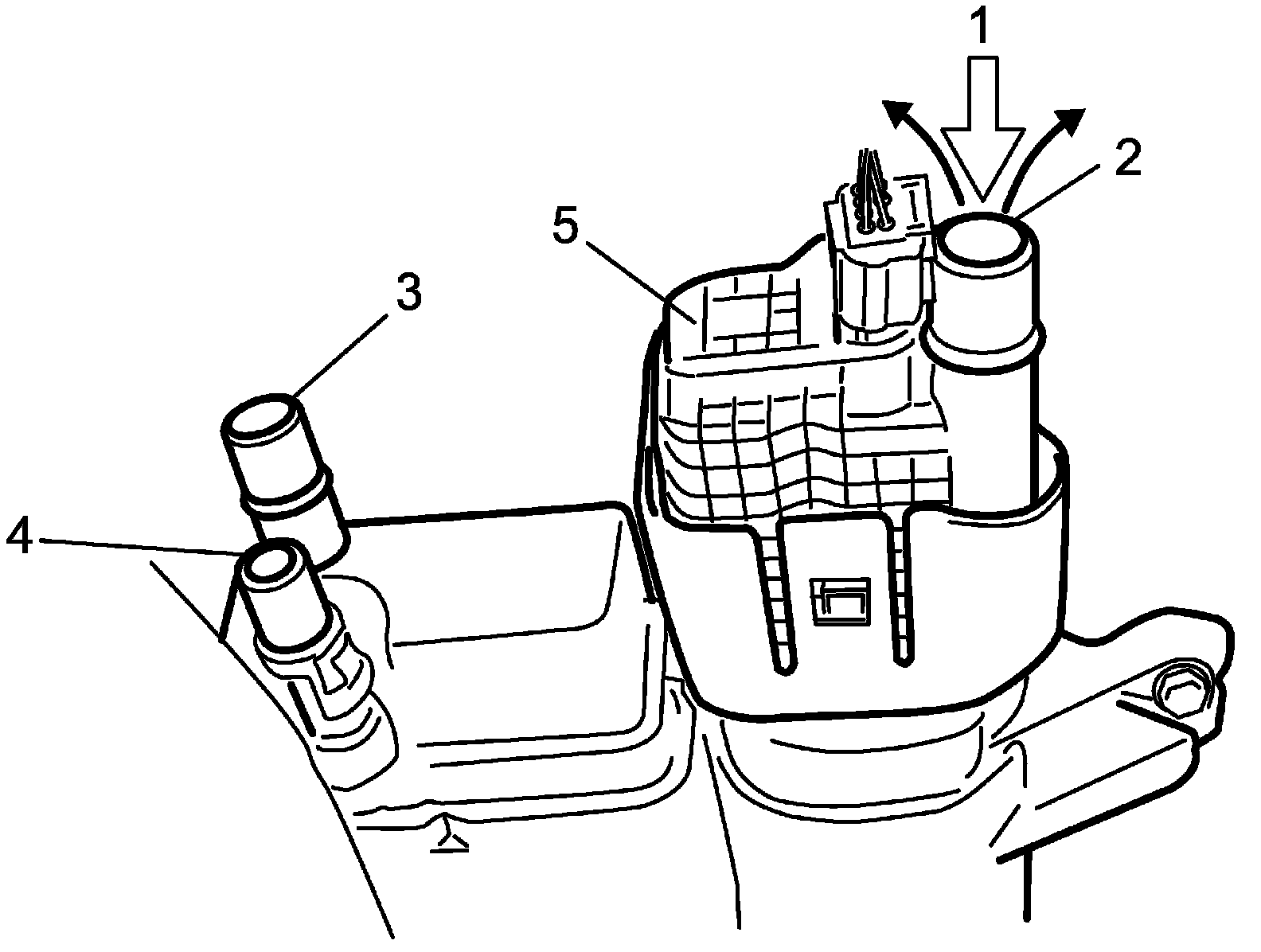 1
2
5
3
4