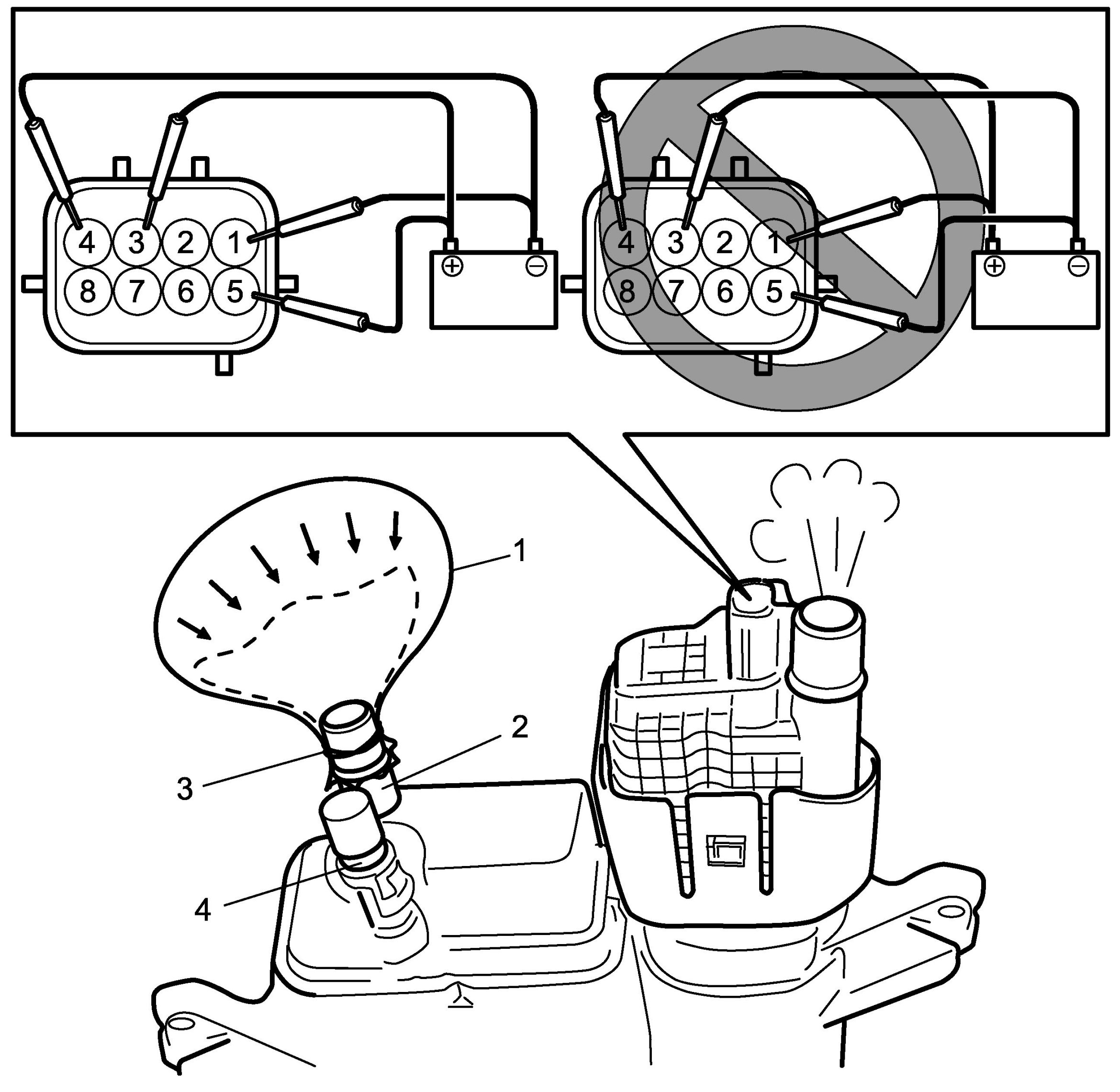 4 3 2 1
8 7 6 5
+ −
4 3 2 1
8 7 6 5
+ −
1
2
3
4