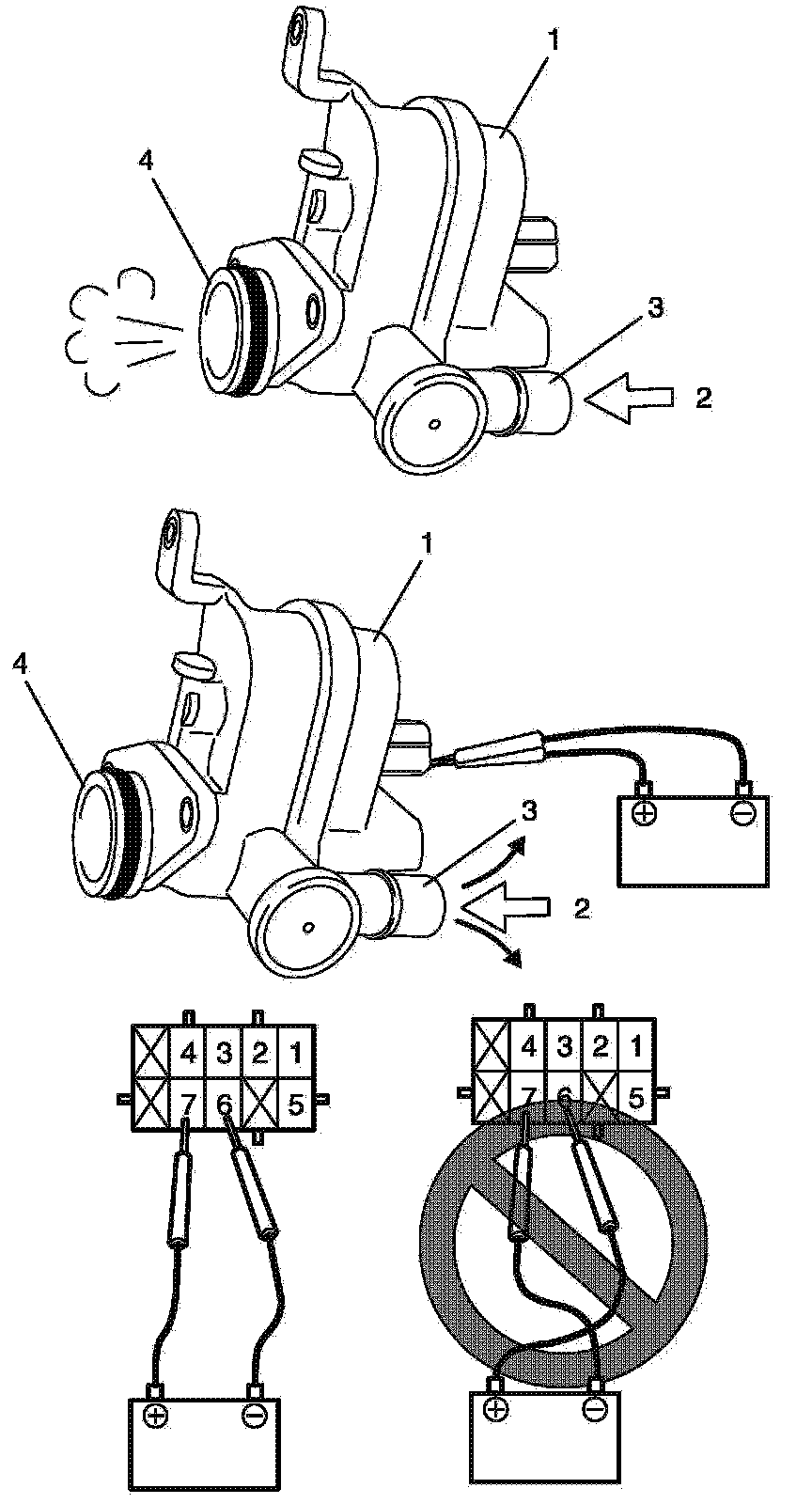 1
4
3
2

1
4
3
2

4 3 2 1
7 6 5

4 3 2 1
7 6 5