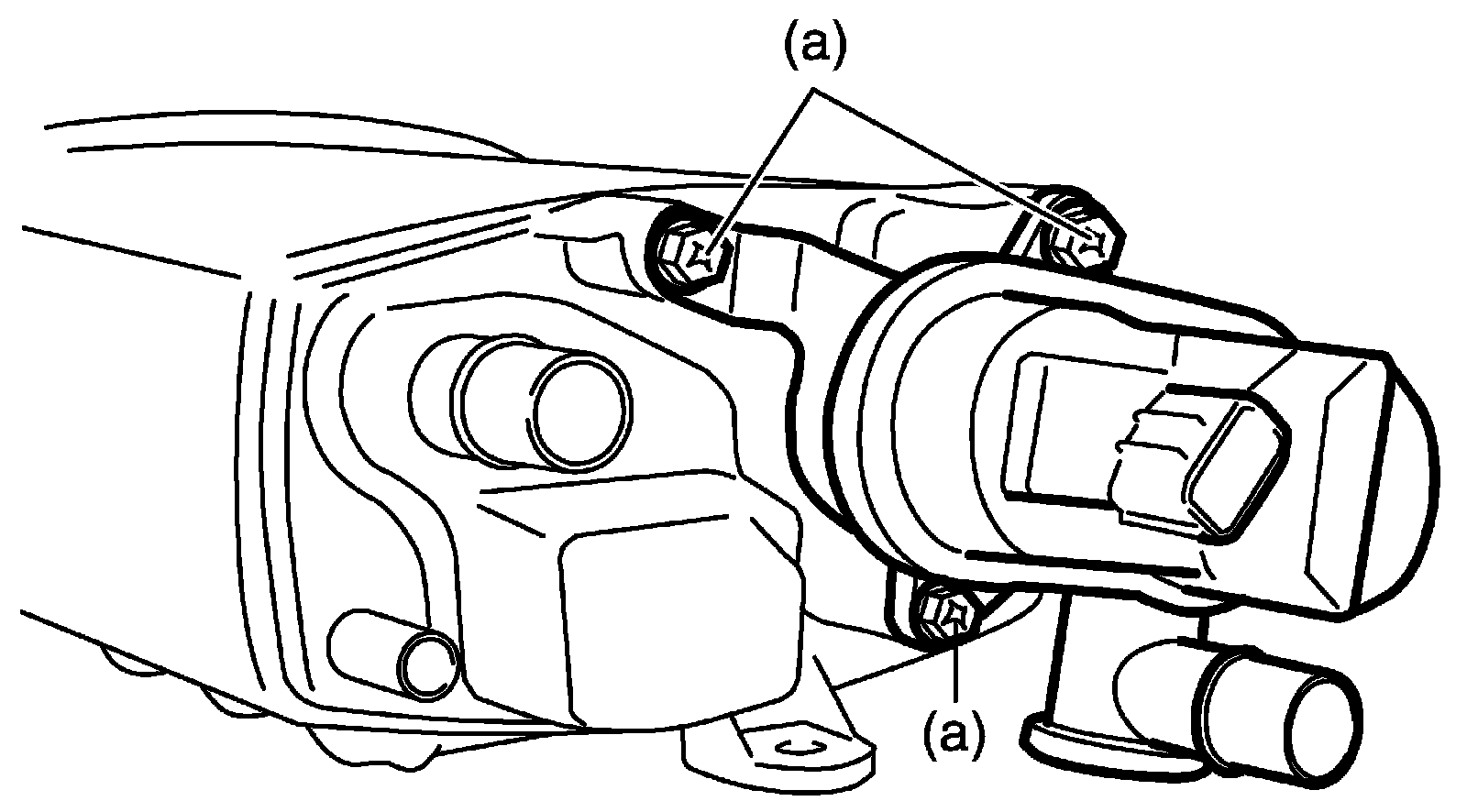 (a)

(a)