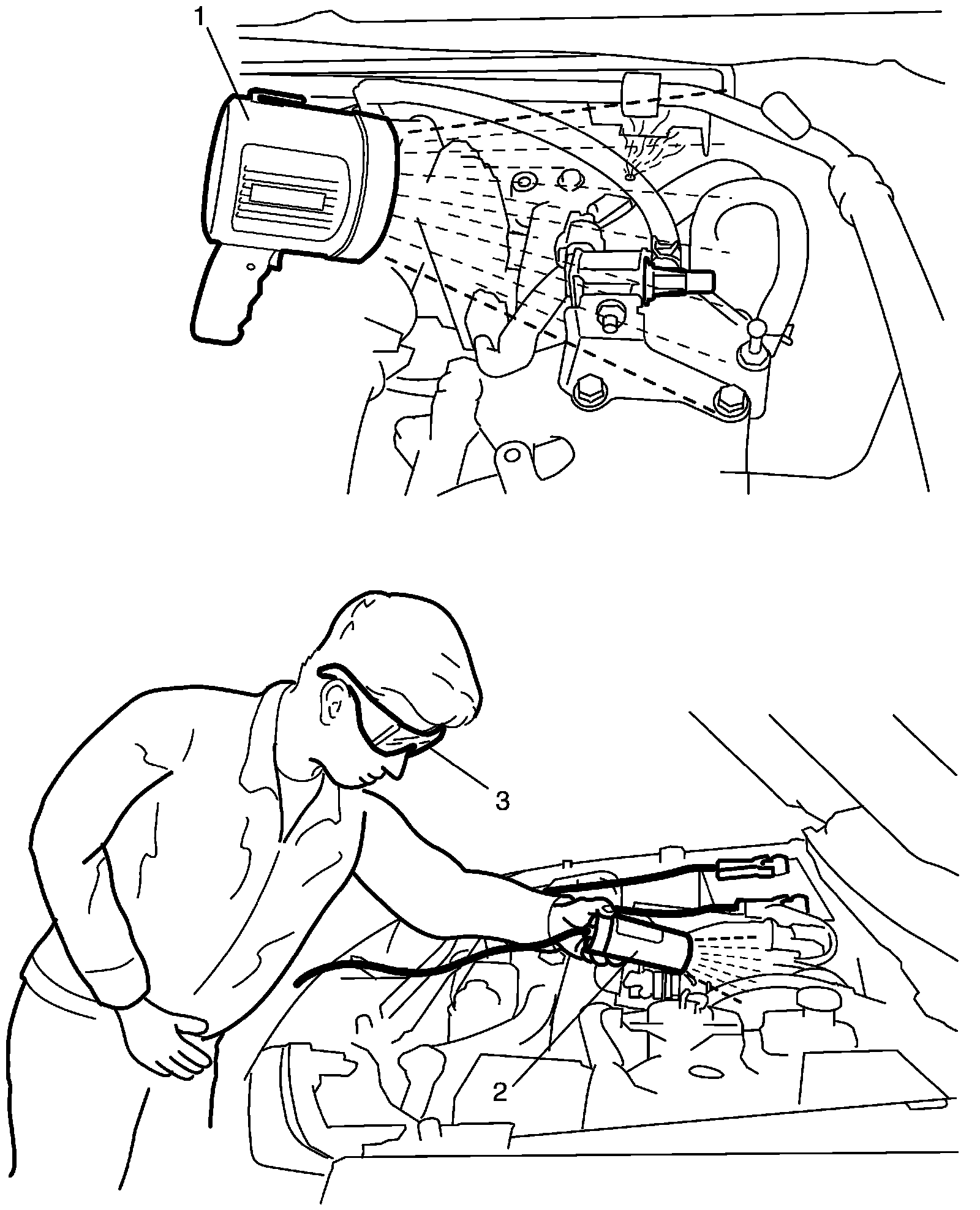 1

3

2