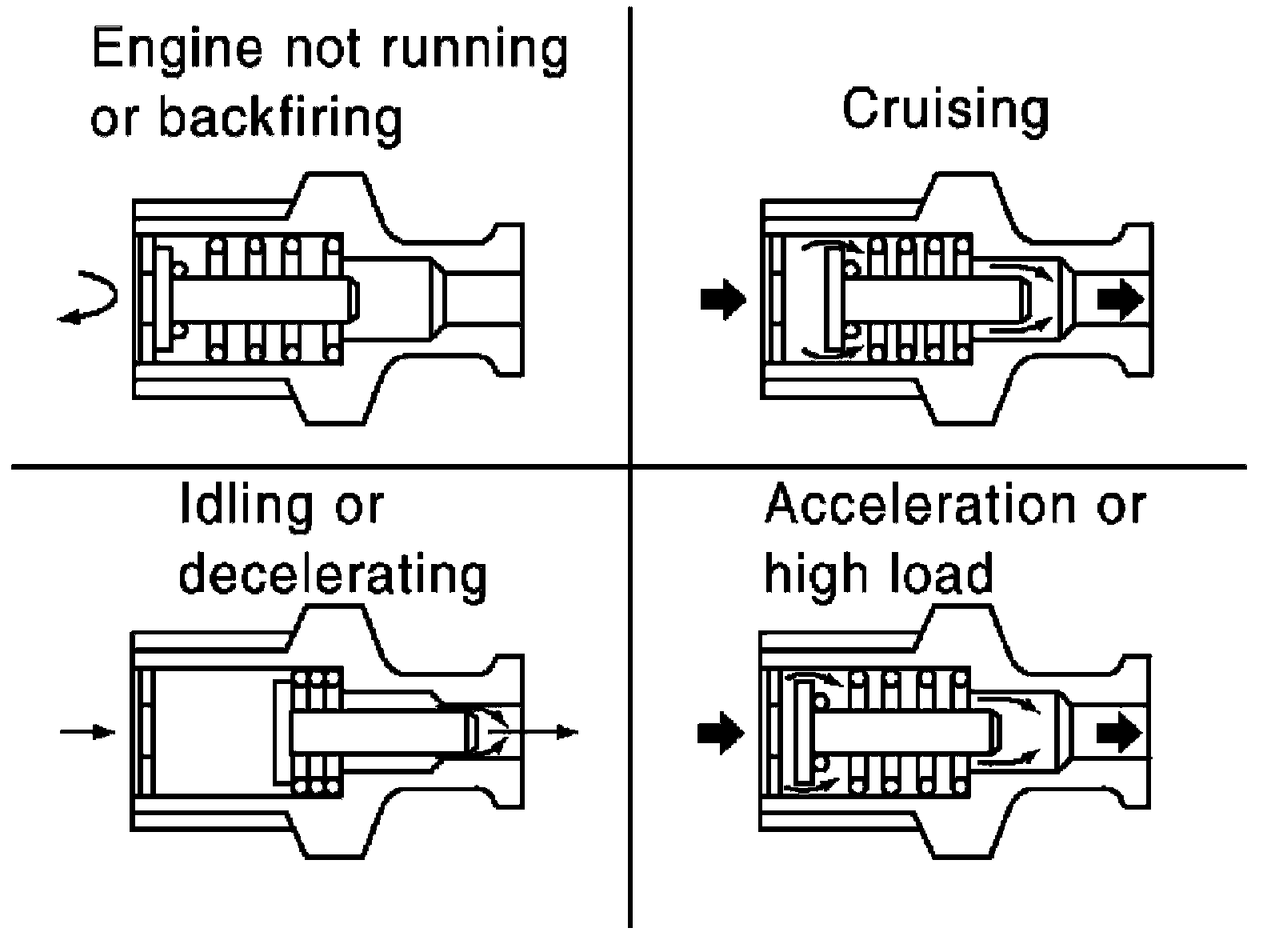 Engine not running or backfiring

Cruising

Idling or decelerating

Acceleration or high load