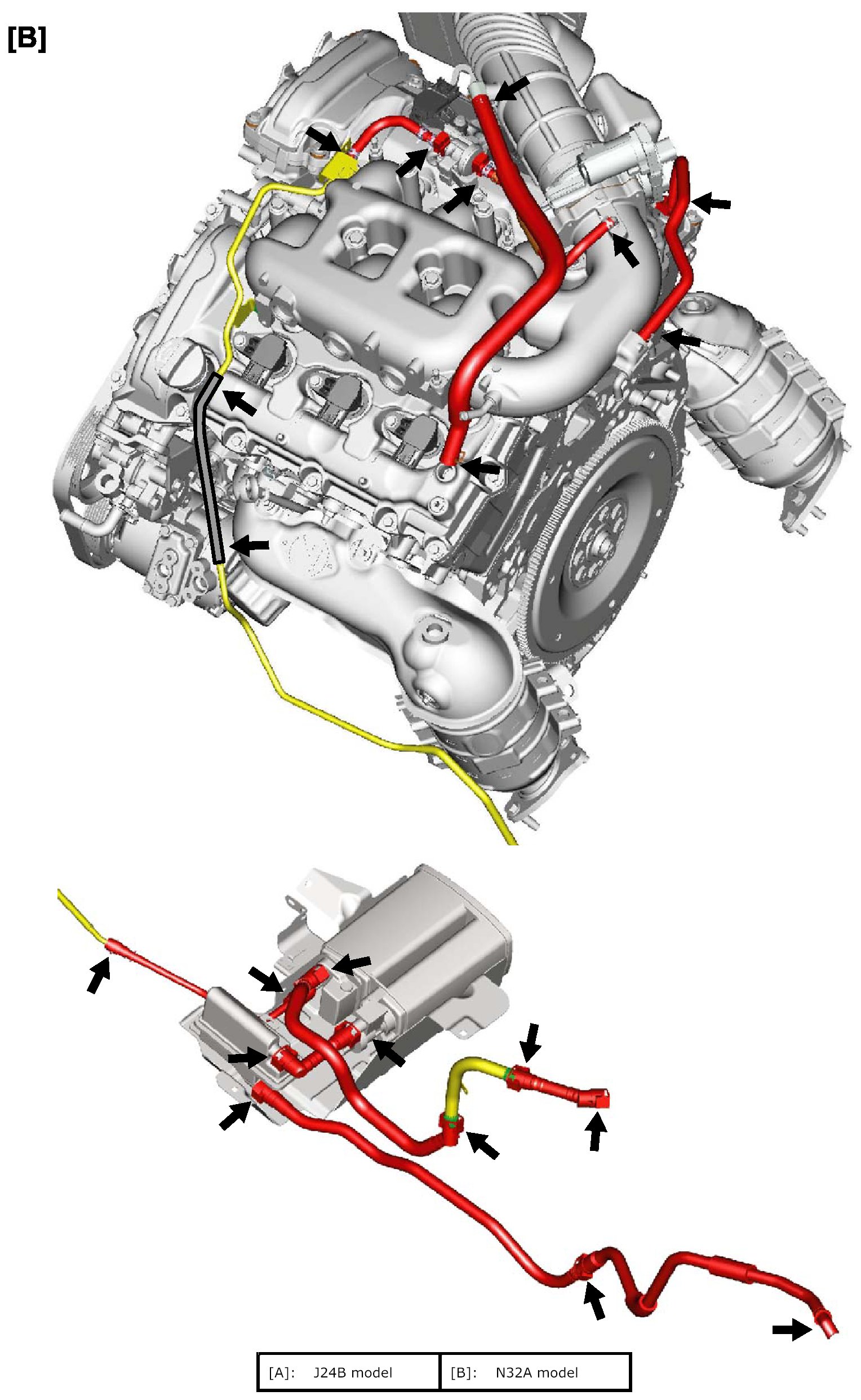 [B]

| [A]: J24B model | [B]: N32A model |
|---|---|