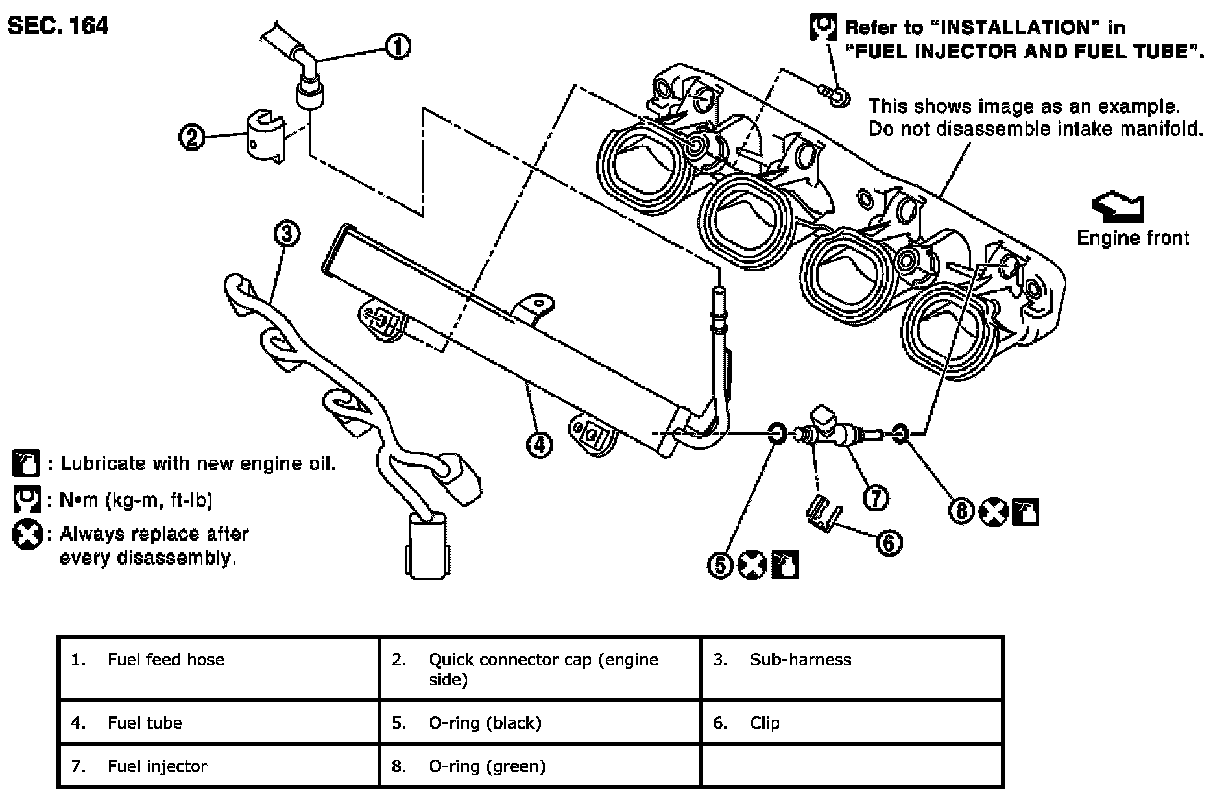 SEC. 164

Refer to "INSTALLATION" in "FUEL INJECTOR AND FUEL TUBE".

This shows image as an example. Do not disassemble intake manifold.

Engine front

①
②
③
④
⑤
⑥
⑦
⑧

: Lubricate with new engine oil.
: N•m (kg-m, ft-lb)
: Always replace after every disassembly.

| 1. Fuel feed hose | 2. Quick connector cap (engine side) | 3. Sub-harness |
|---|---|---|
| 4. Fuel tube | 5. O-ring (black) | 6. Clip |
| 7. Fuel injector | 8. O-ring (green) | |