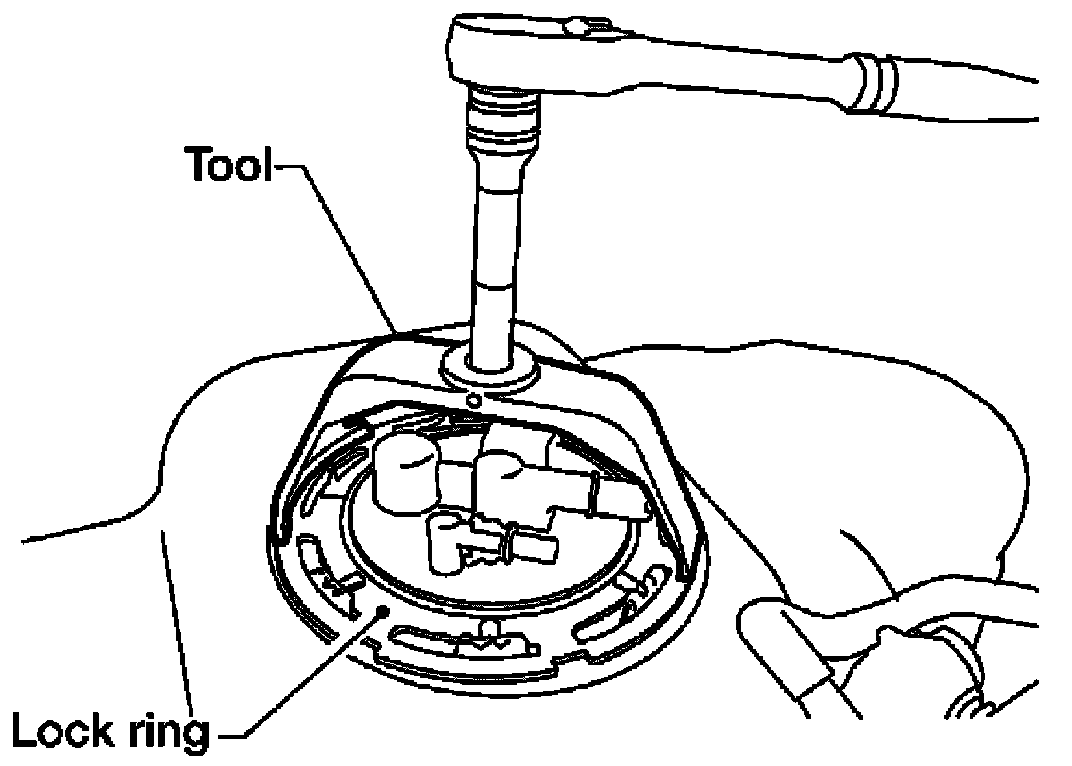 Tool

Lock ring