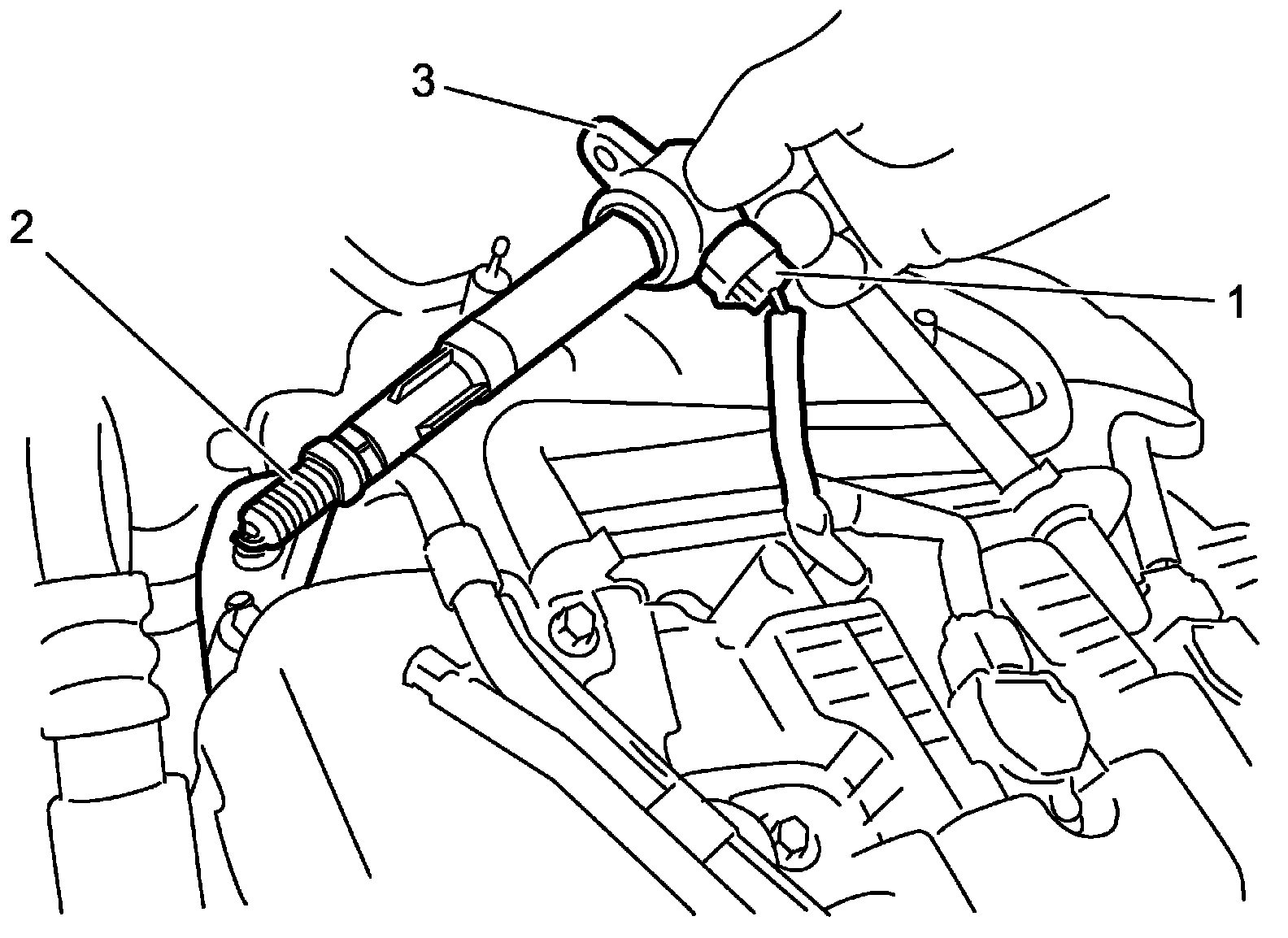 3
2
1