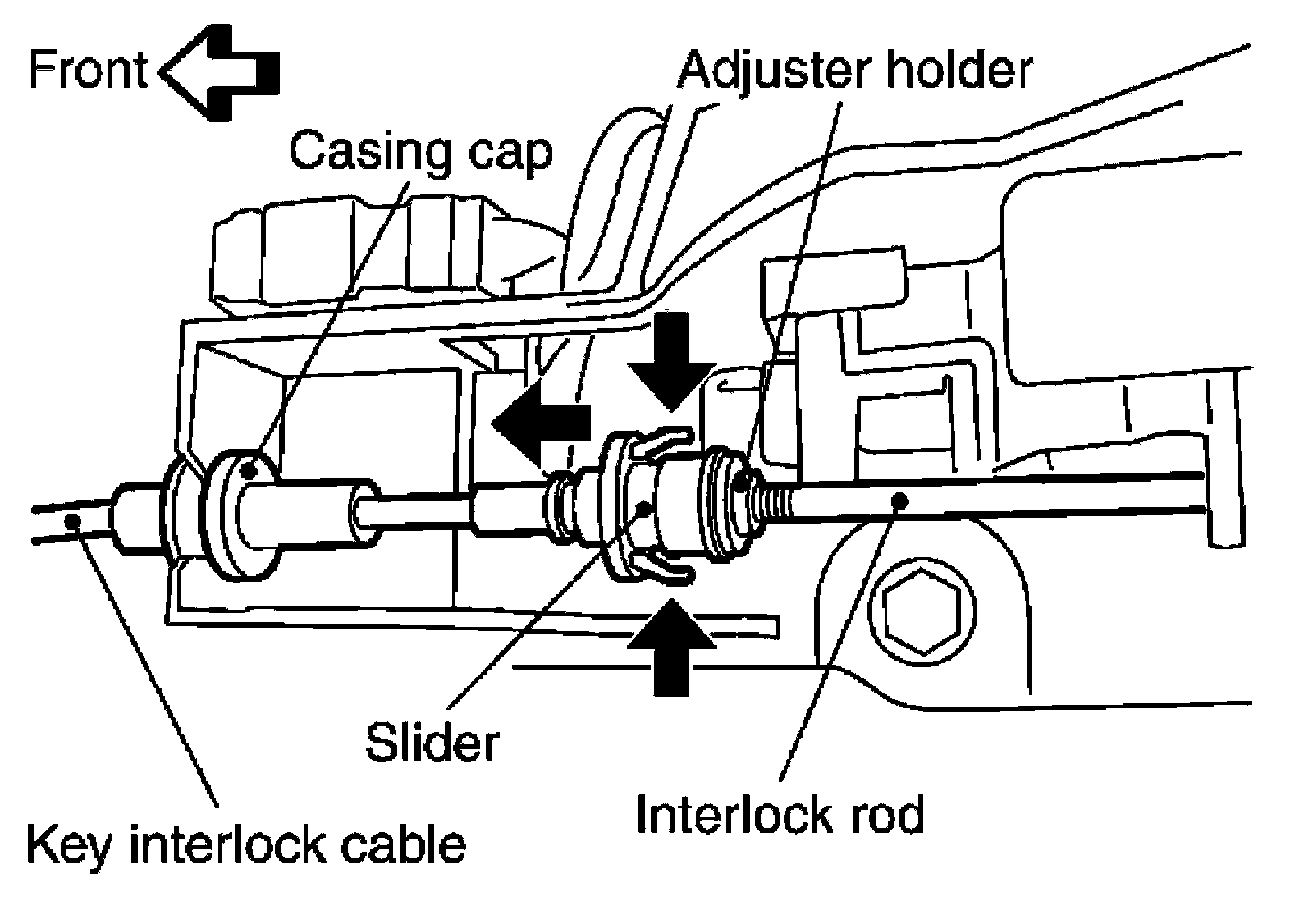 Front
Adjuster holder
Casing cap
Slider
Interlock rod
Key interlock cable