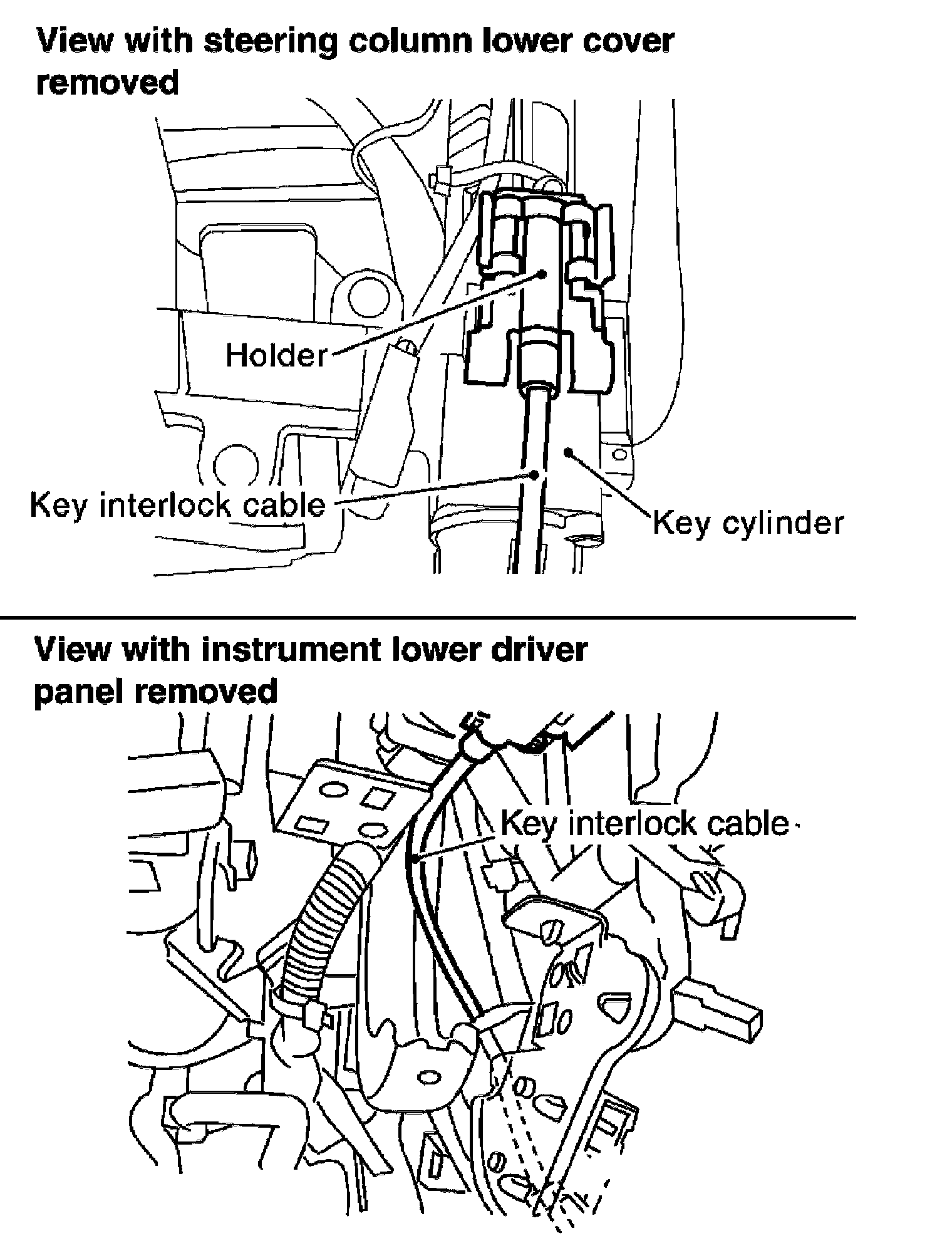 View with steering column lower cover removed

Holder

Key interlock cable

Key cylinder

View with instrument lower driver panel removed

Key interlock cable