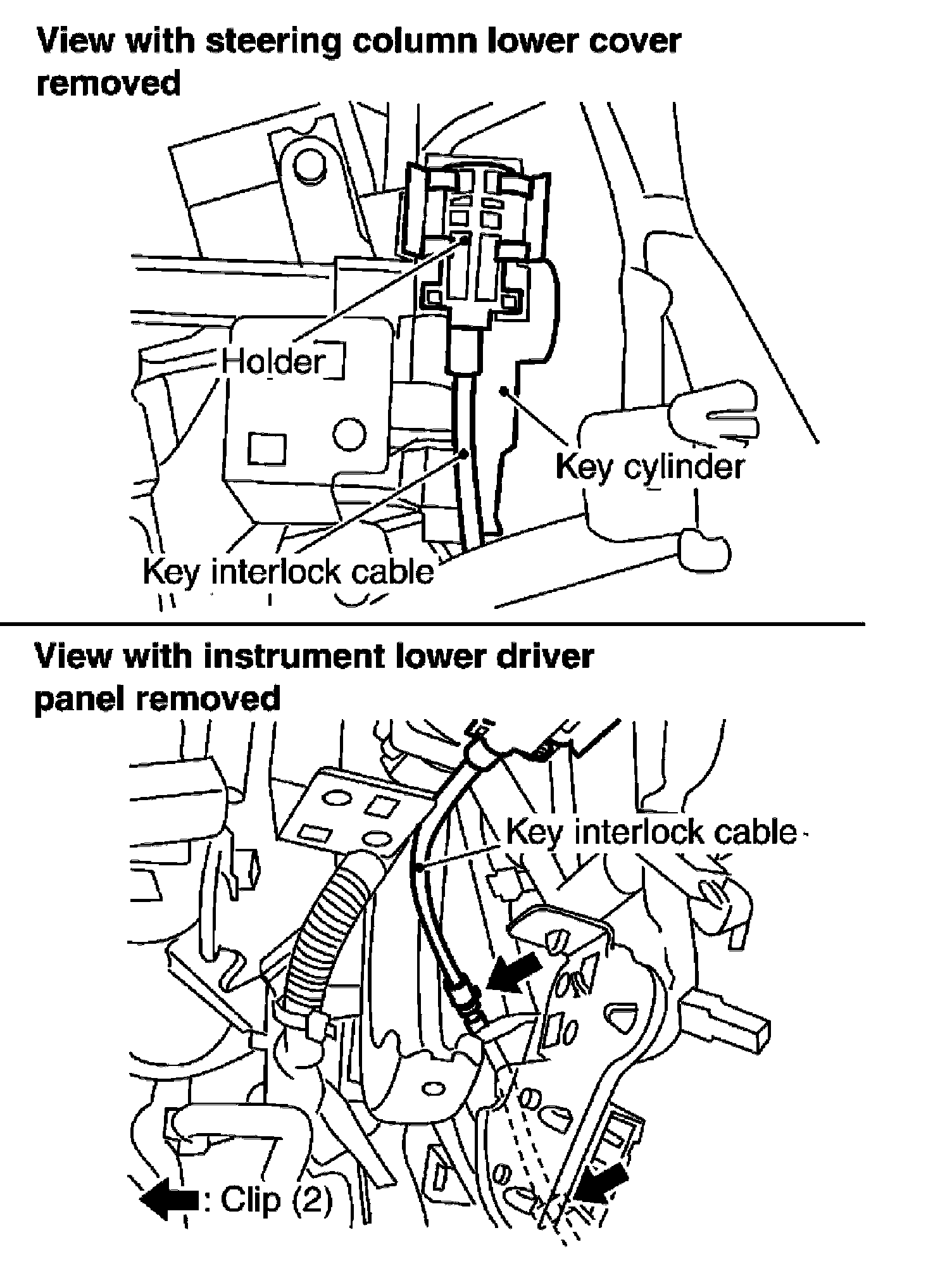 View with steering column lower cover removed

Holder

Key cylinder

Key interlock cable

View with instrument lower driver panel removed

Key interlock cable

: Clip (2)