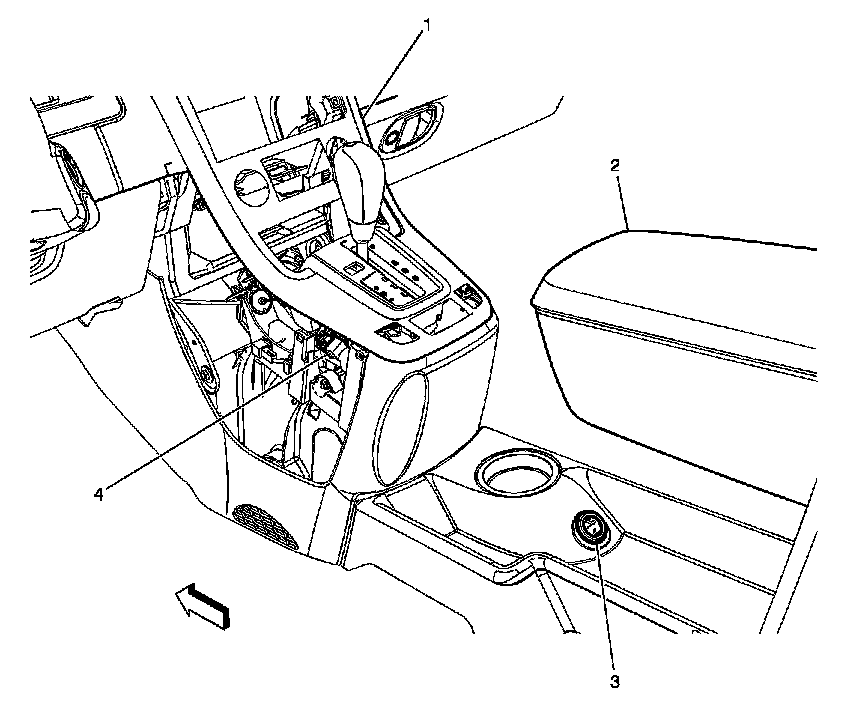 1
2
4
3