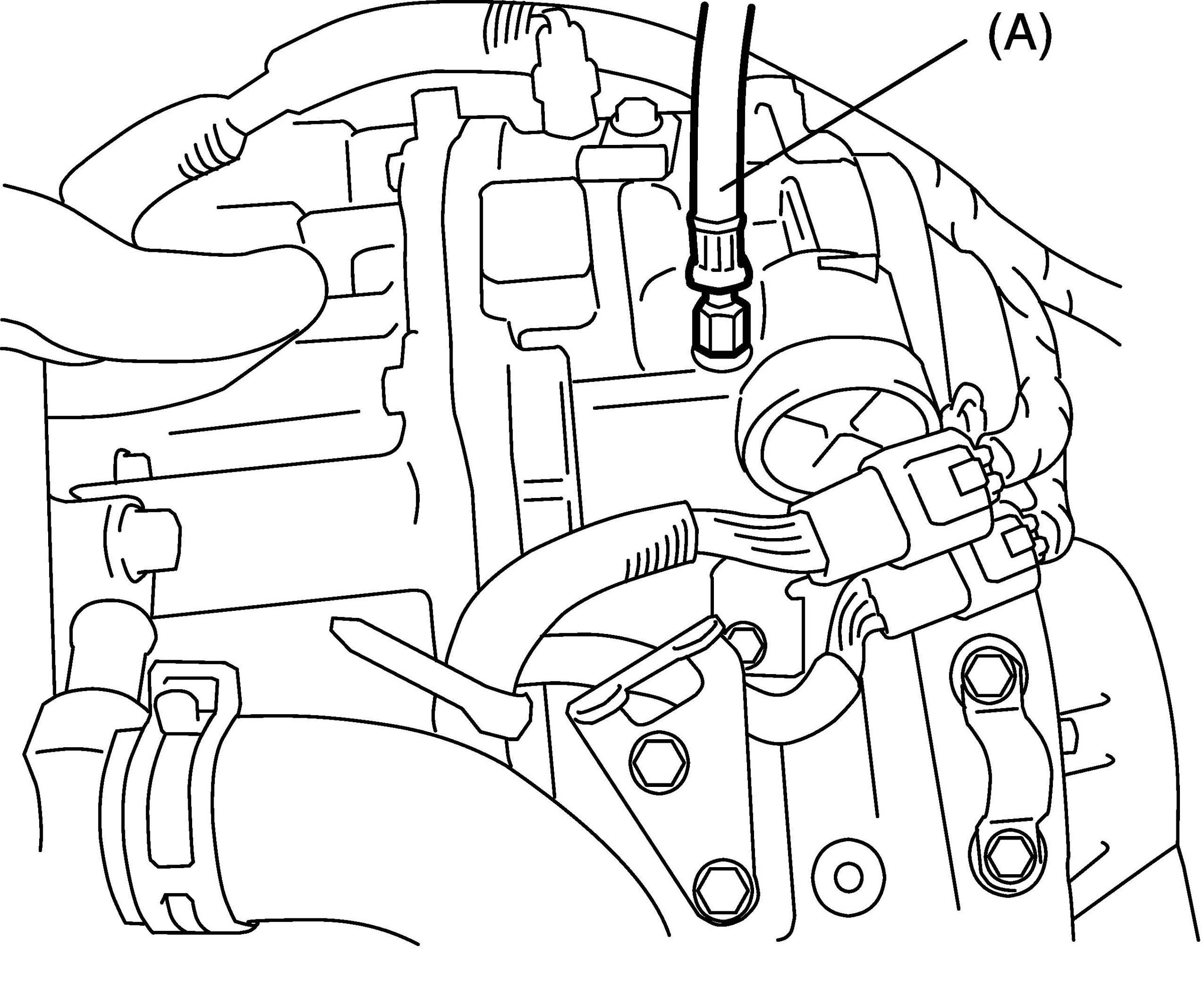 (A)