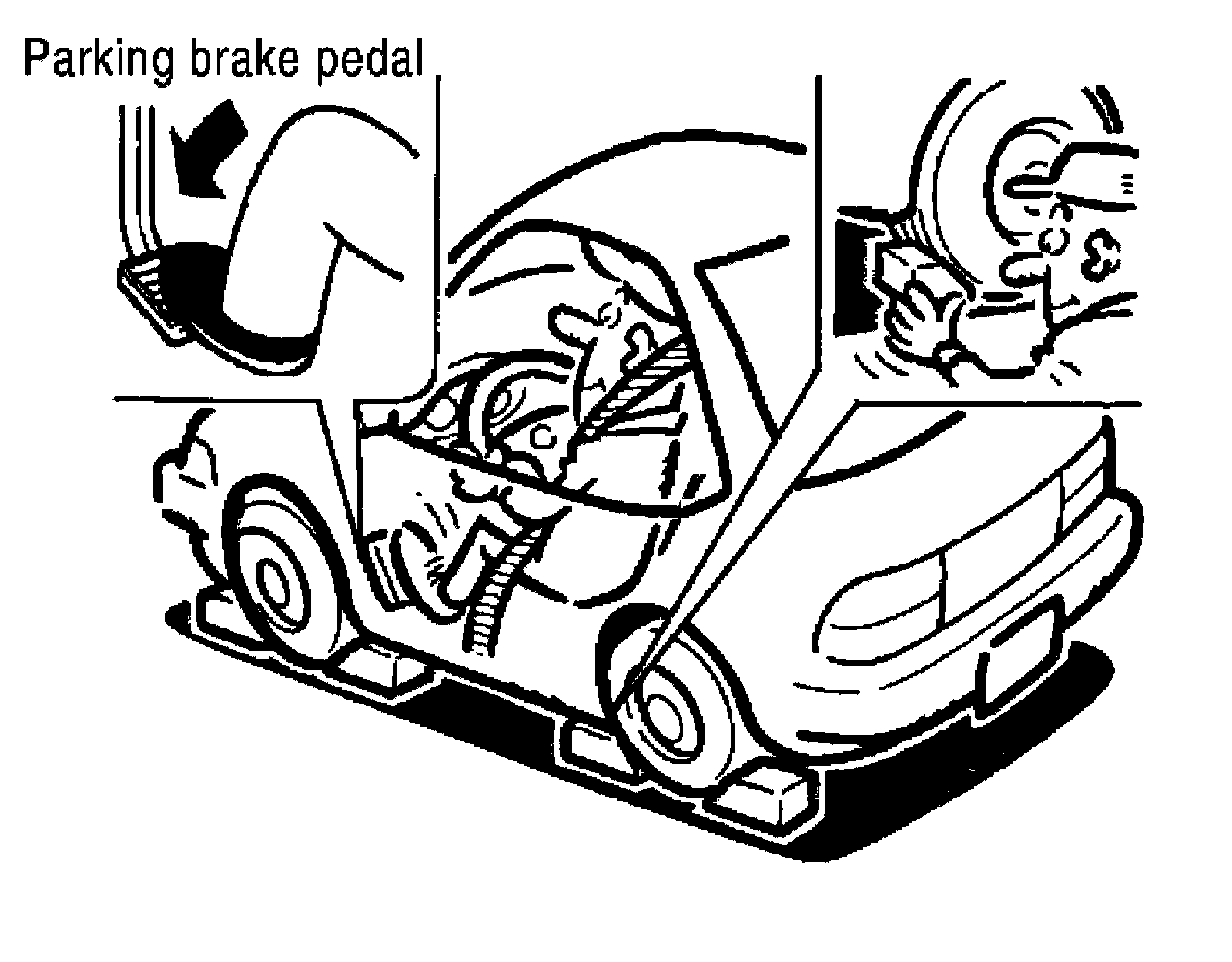 Parking brake pedal