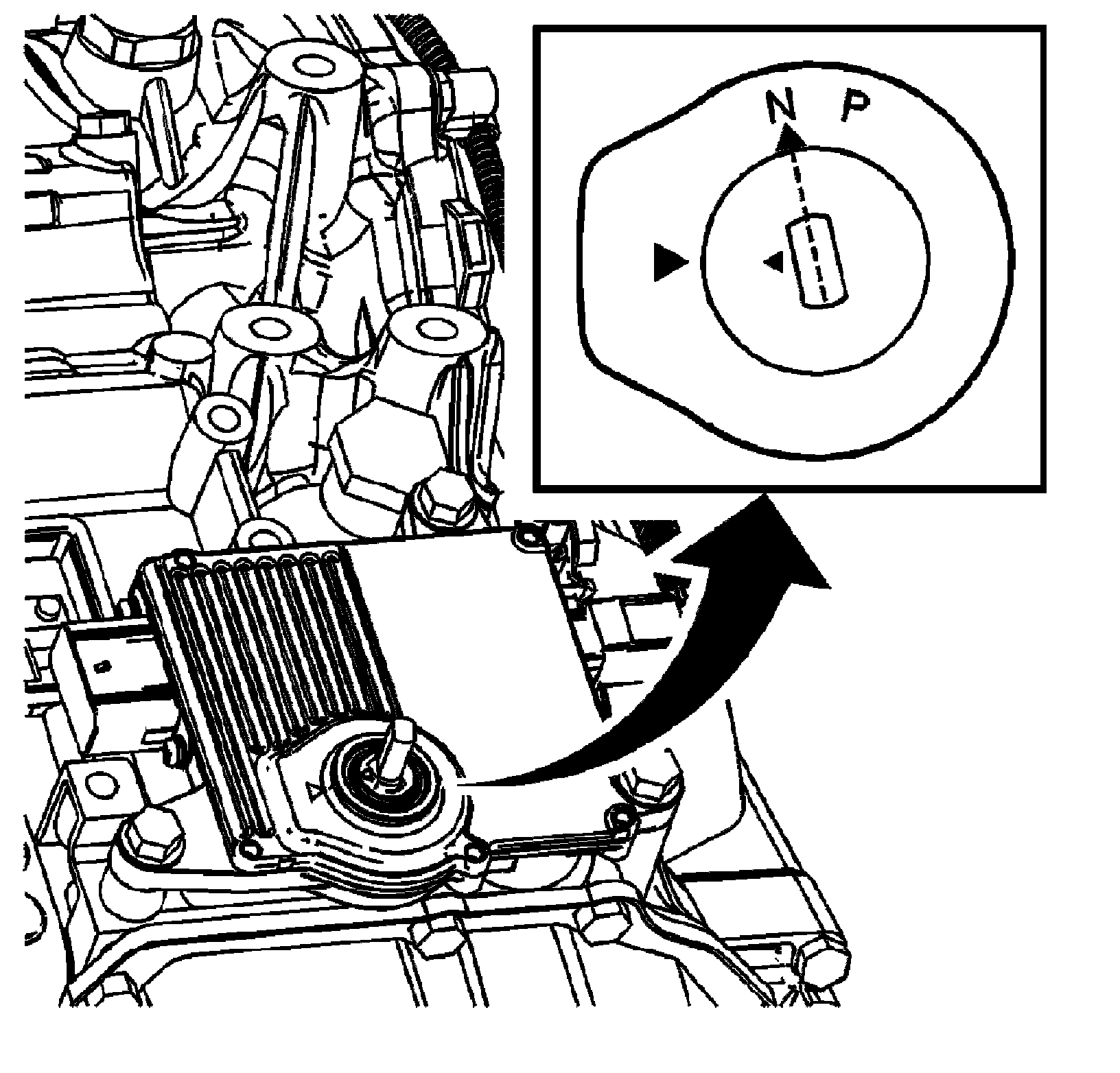 N P