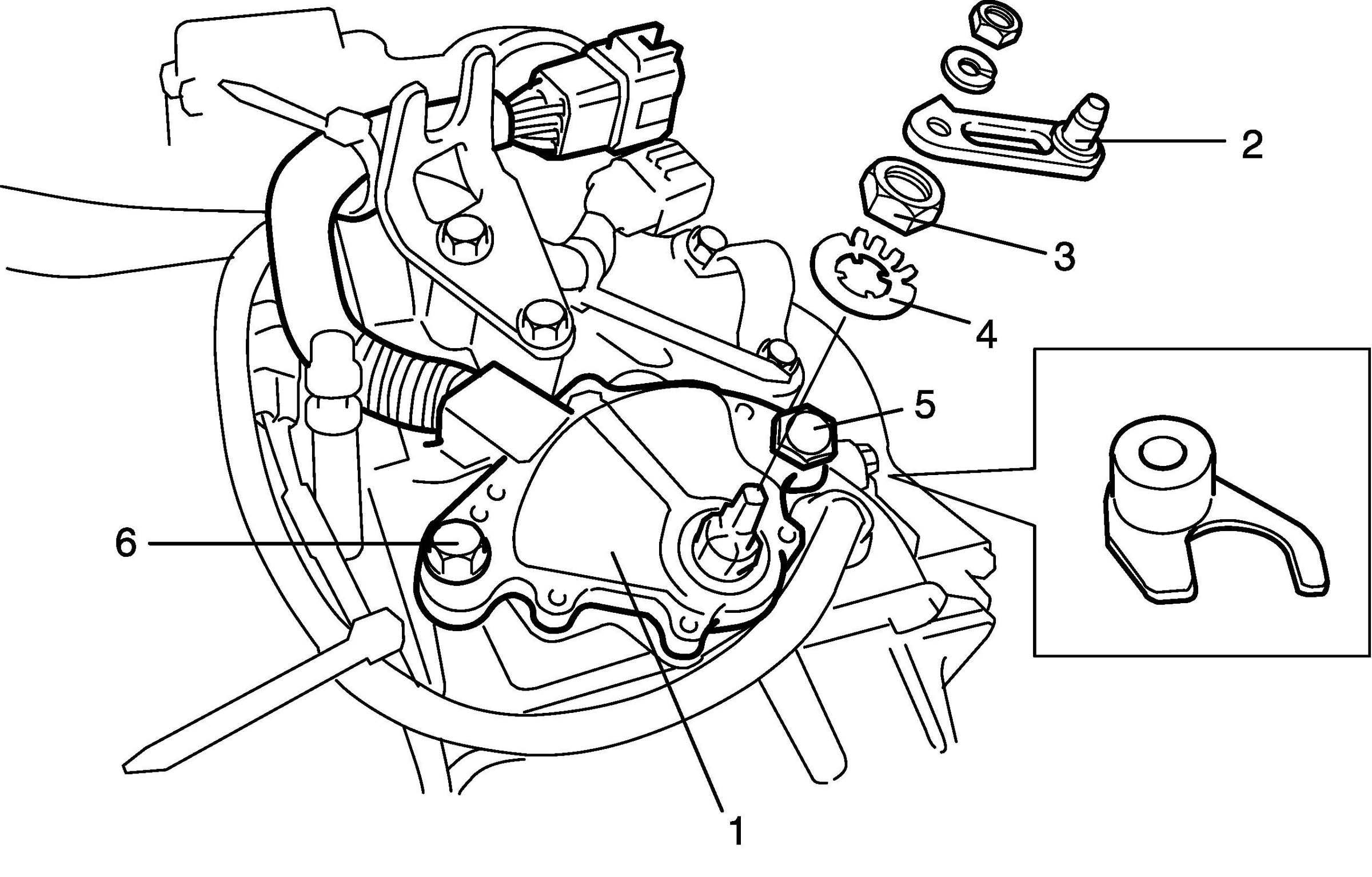 2
3
4
5
6
1