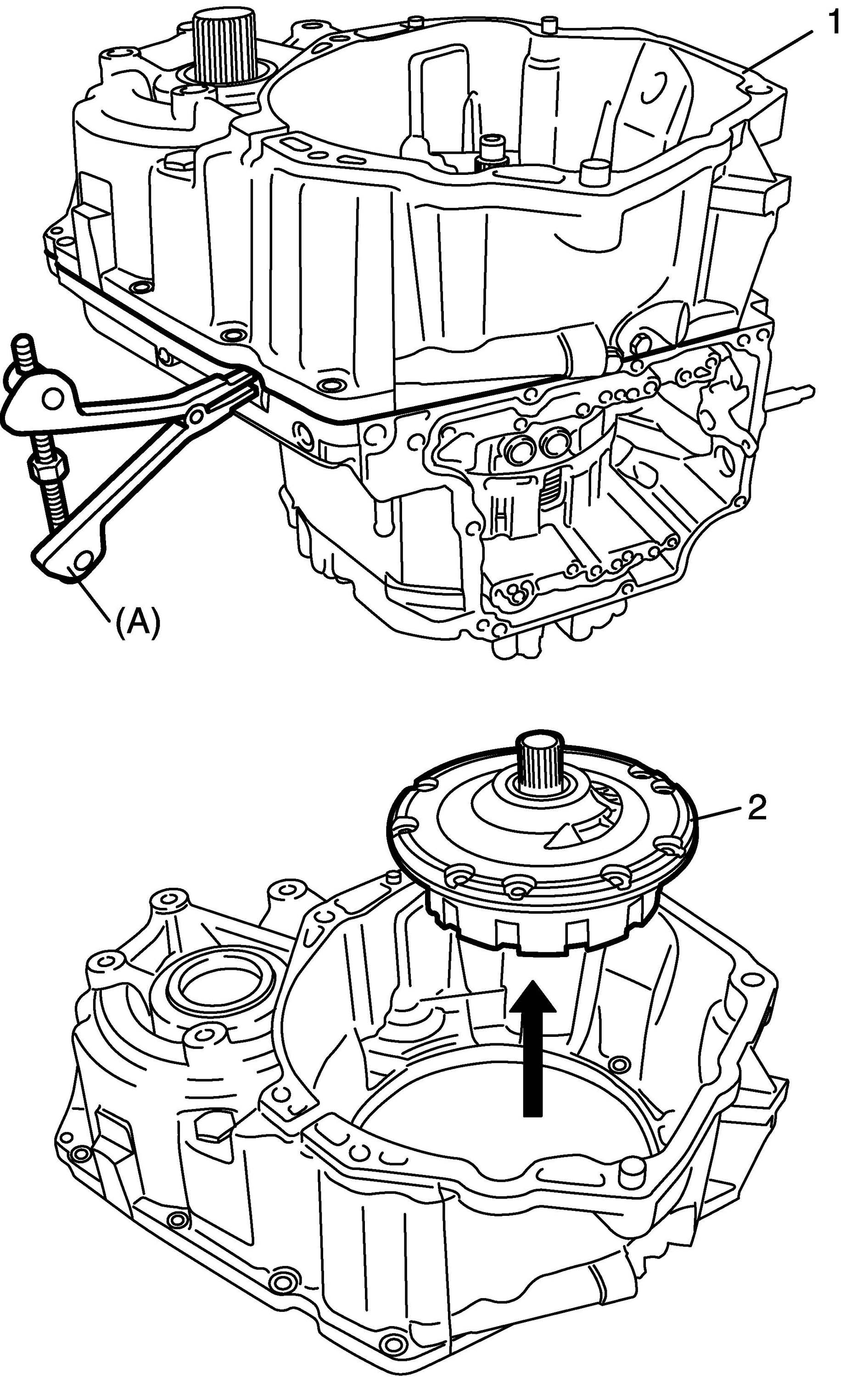 1
(A)
2