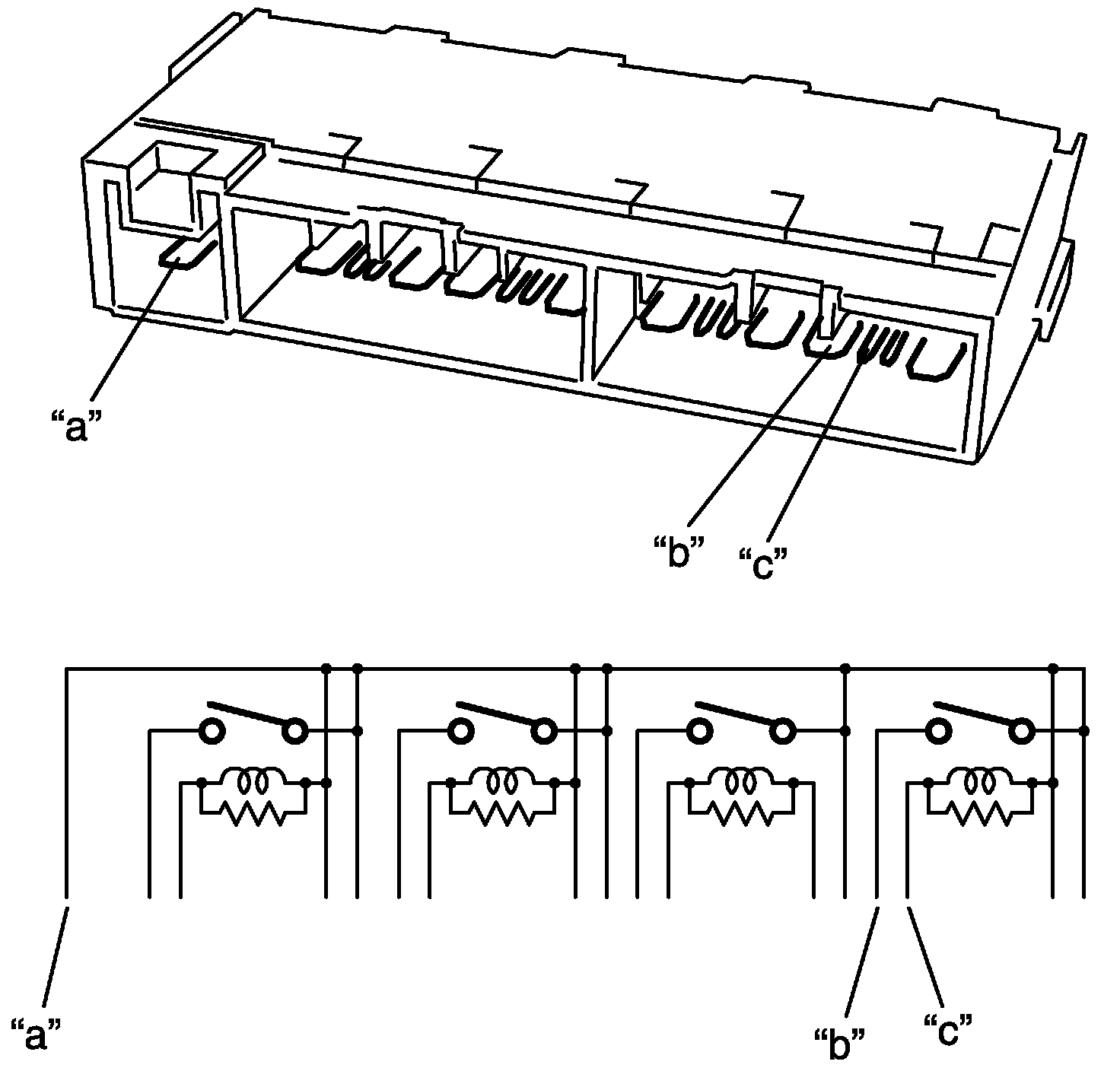 “a”

“b” “c”

“a”

“b” “c”