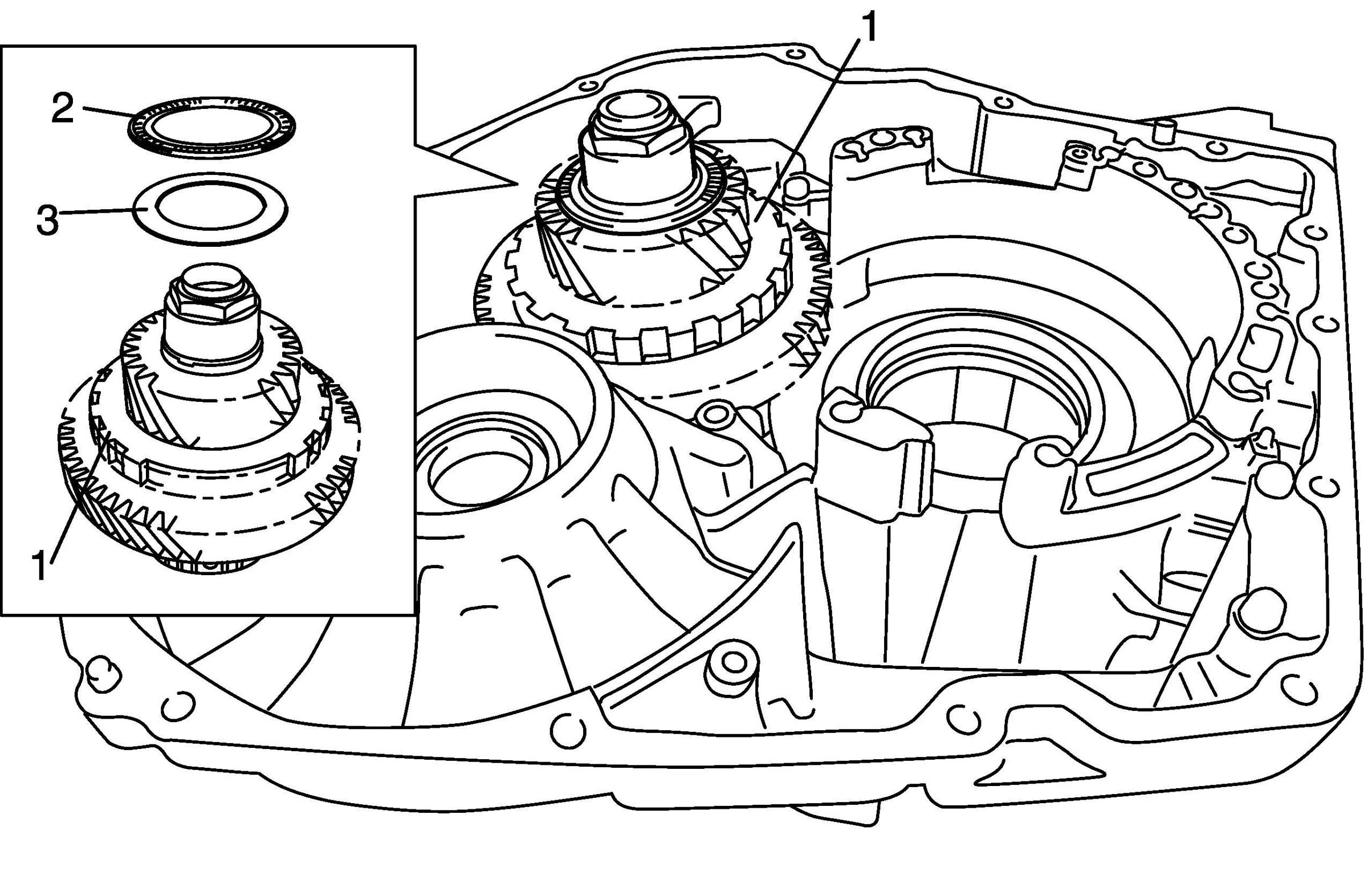 1
2
3
1