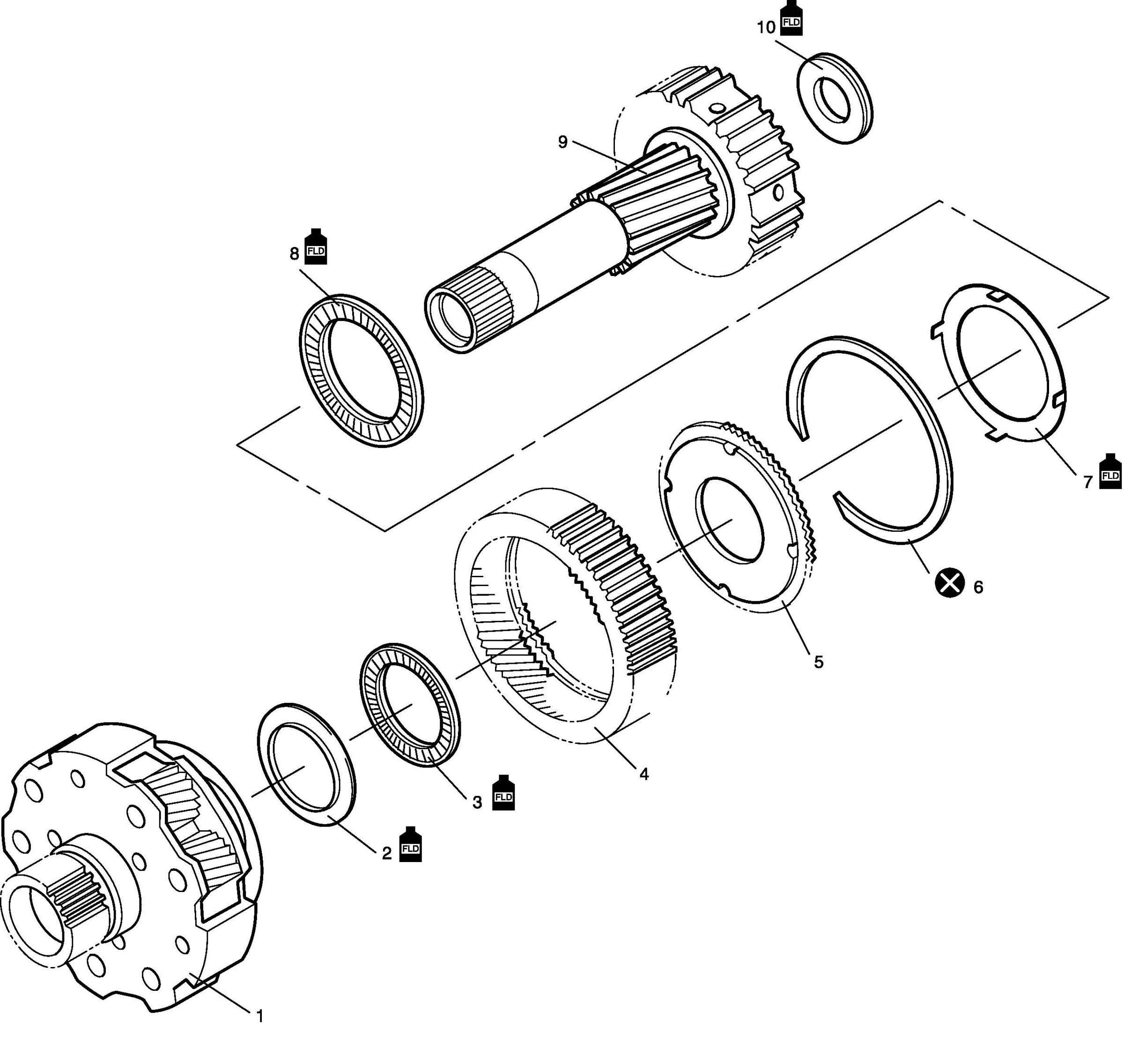 10 FLD

9

8 FLD

7 FLD

6

5

4

3 FLD

2 FLD

1