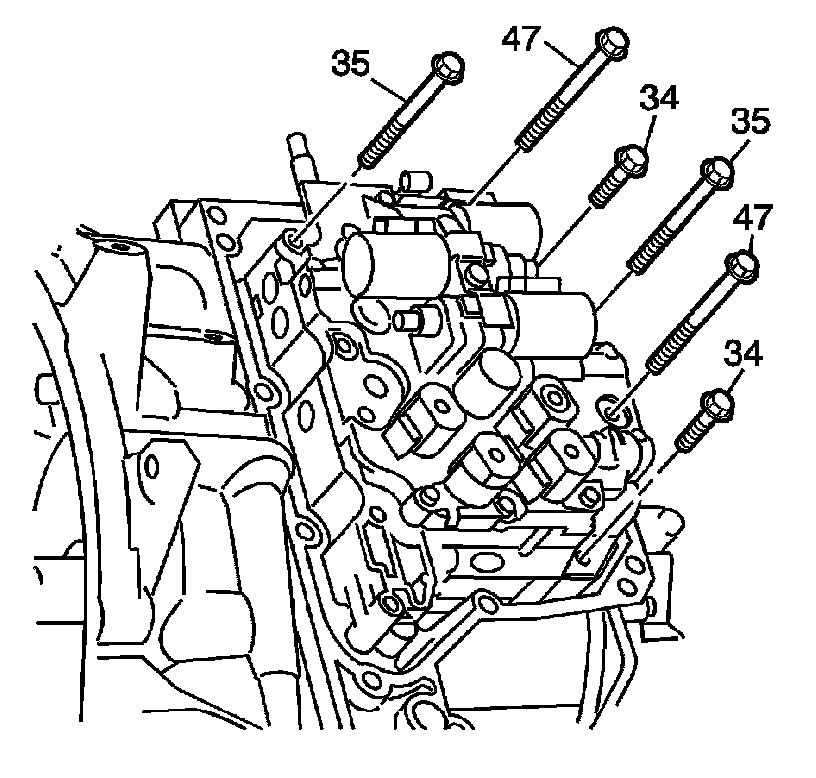 35
47
34
35
47
34