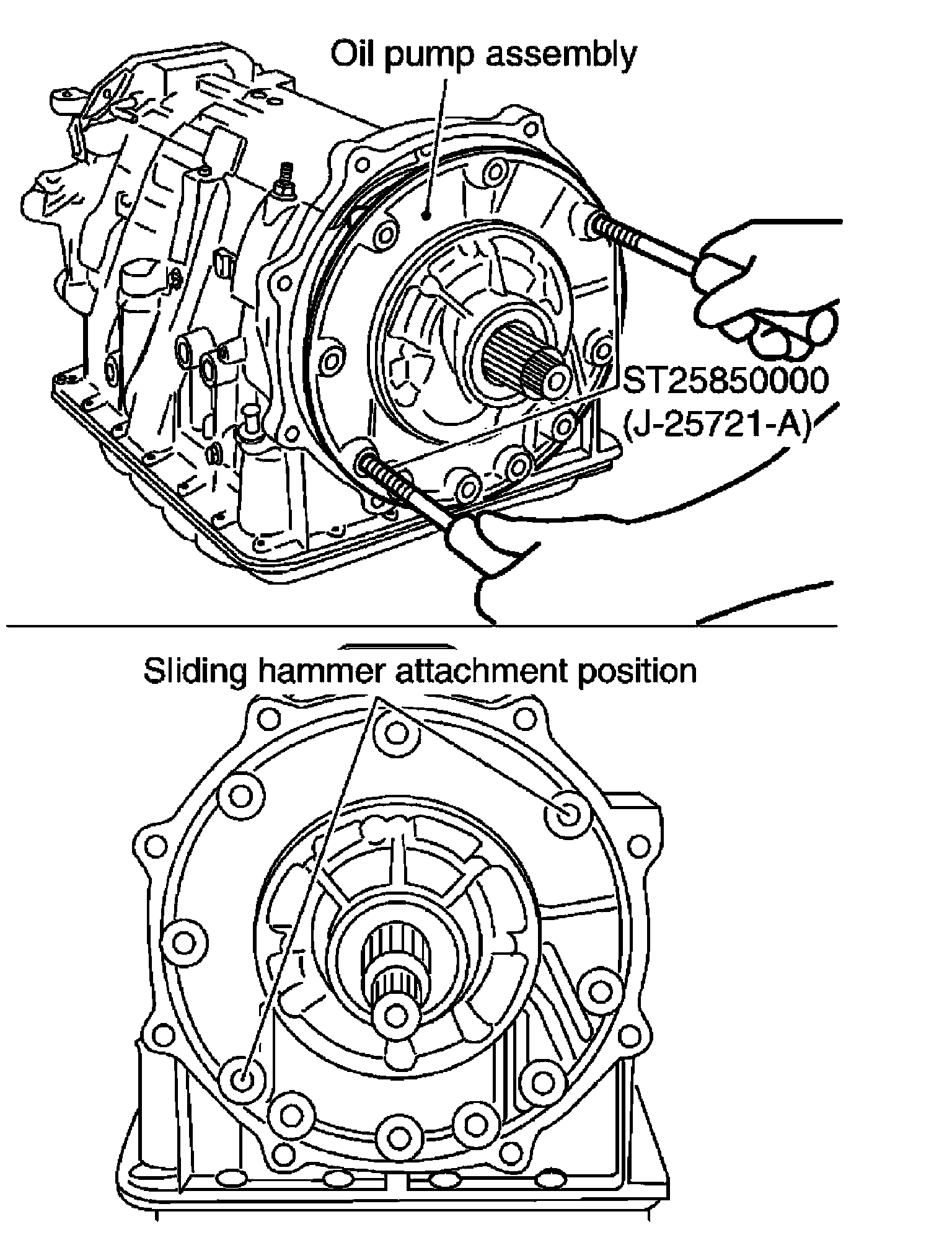 Oil pump assembly

ST25850000
(J-25721-A)

Sliding hammer attachment position