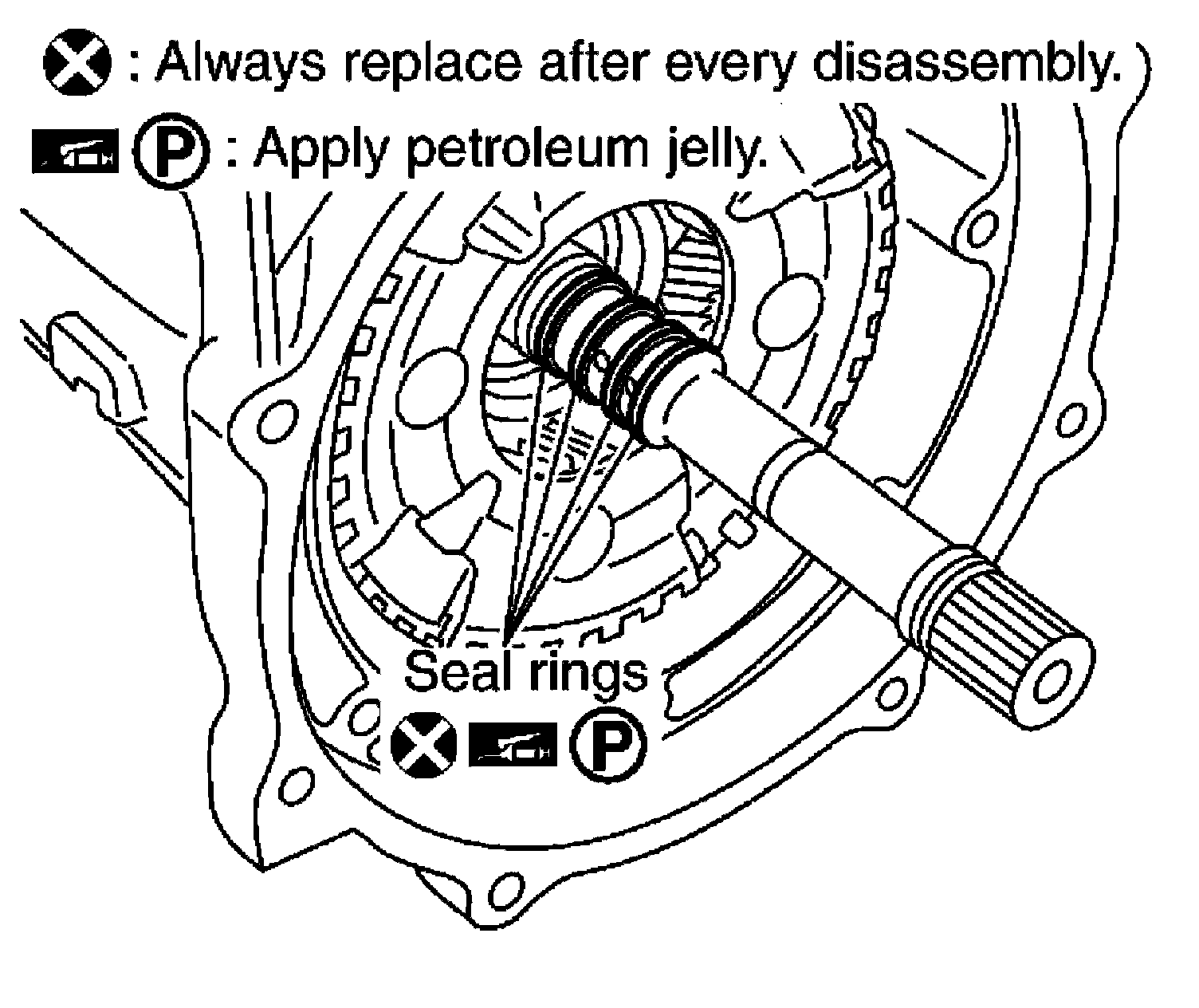 : Always replace after every disassembly.

P : Apply petroleum jelly.

Seal rings

P