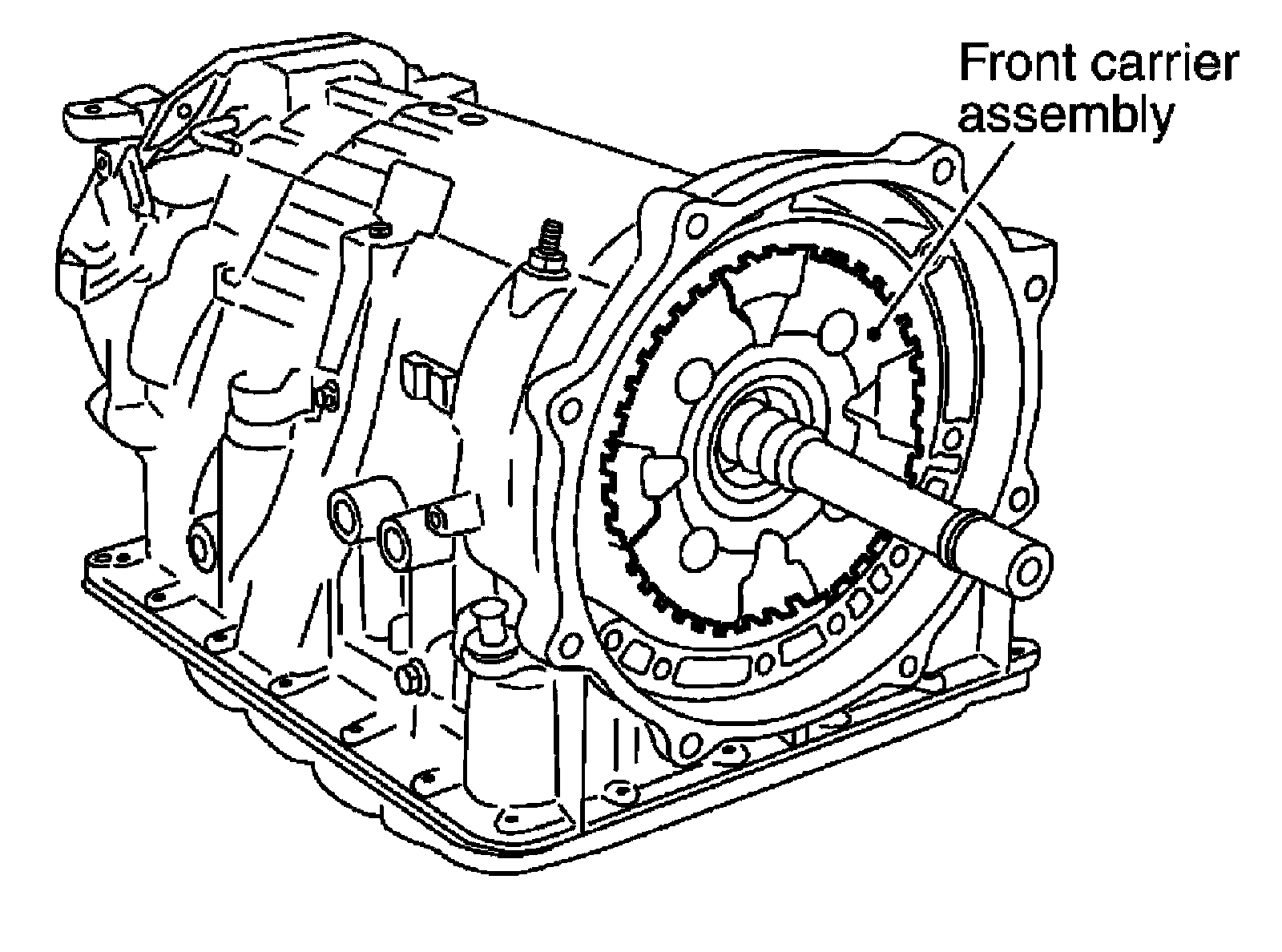 Front carrier assembly