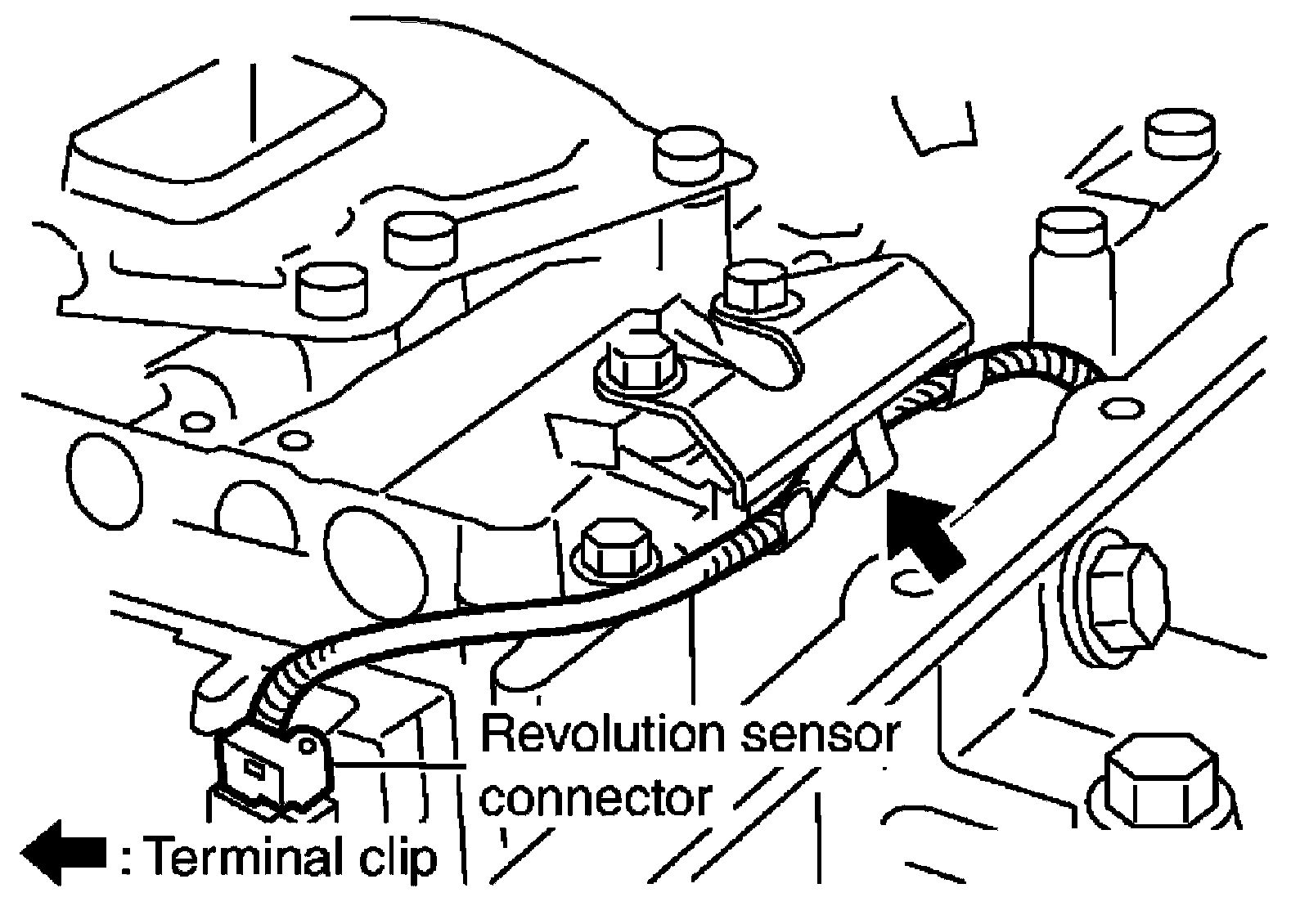 Revolution sensor connector

: Terminal clip