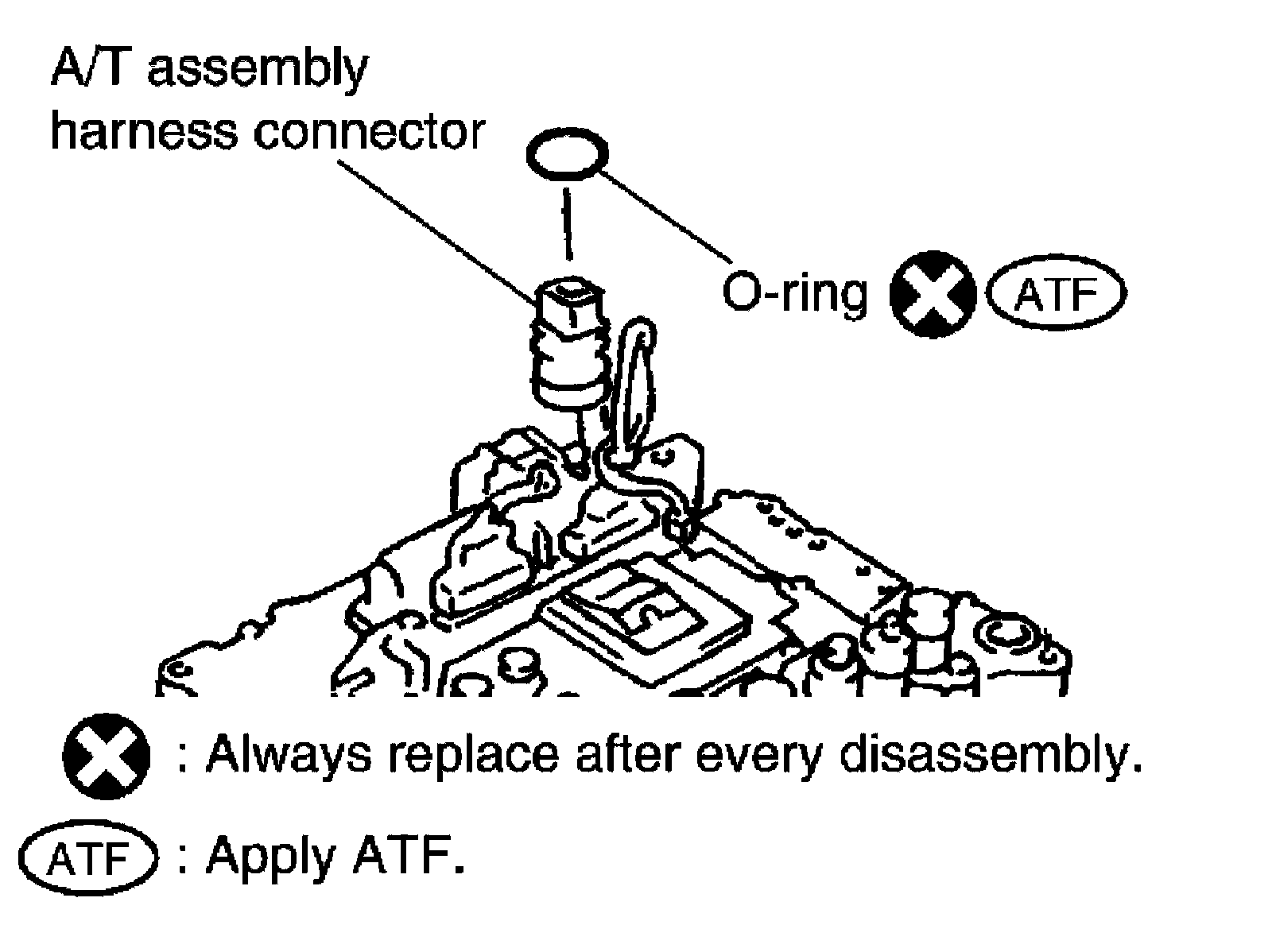 A/T assembly harness connector

O-ring ATF

: Always replace after every disassembly.

ATF : Apply ATF.