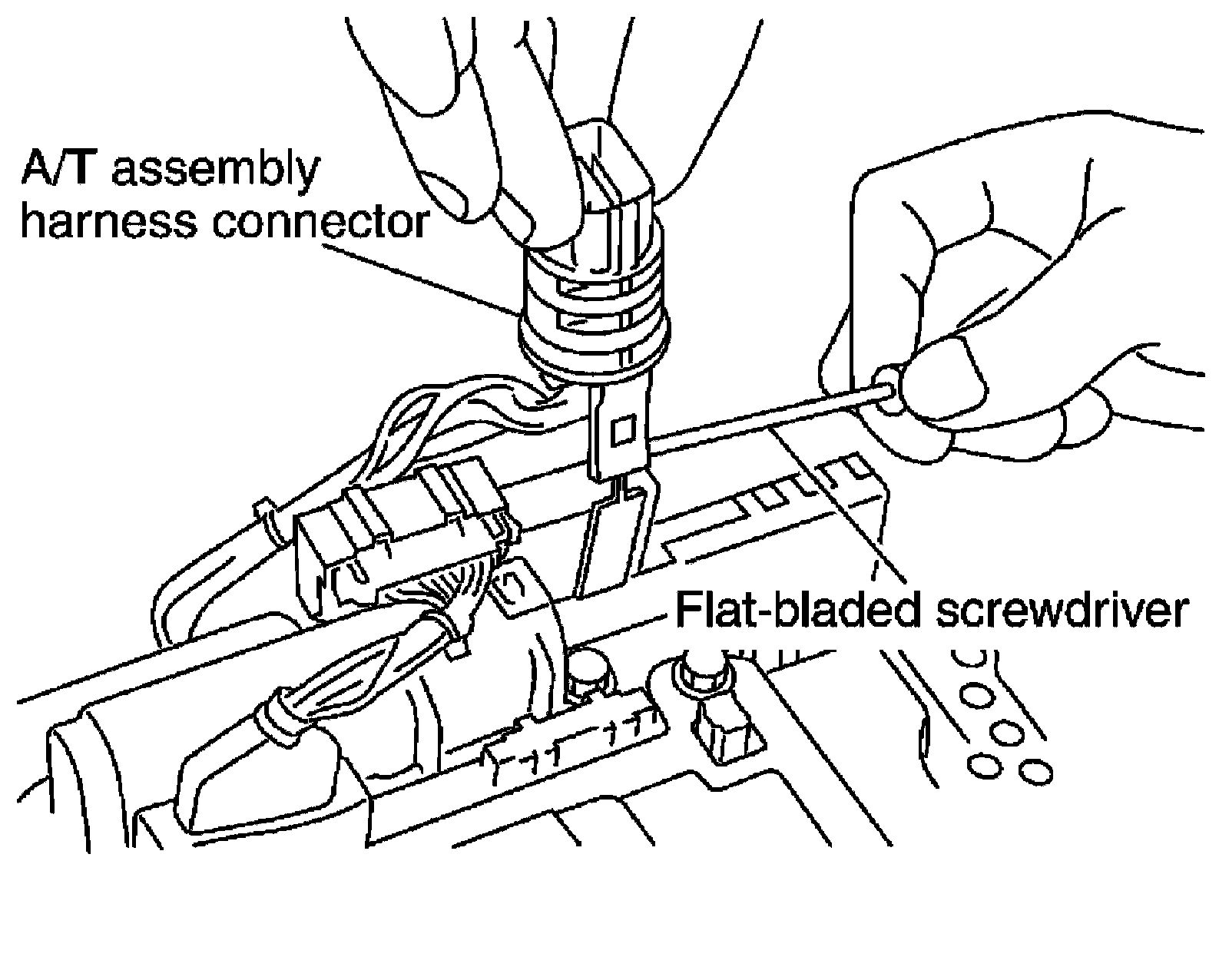 A/T assembly harness connector

Flat-bladed screwdriver