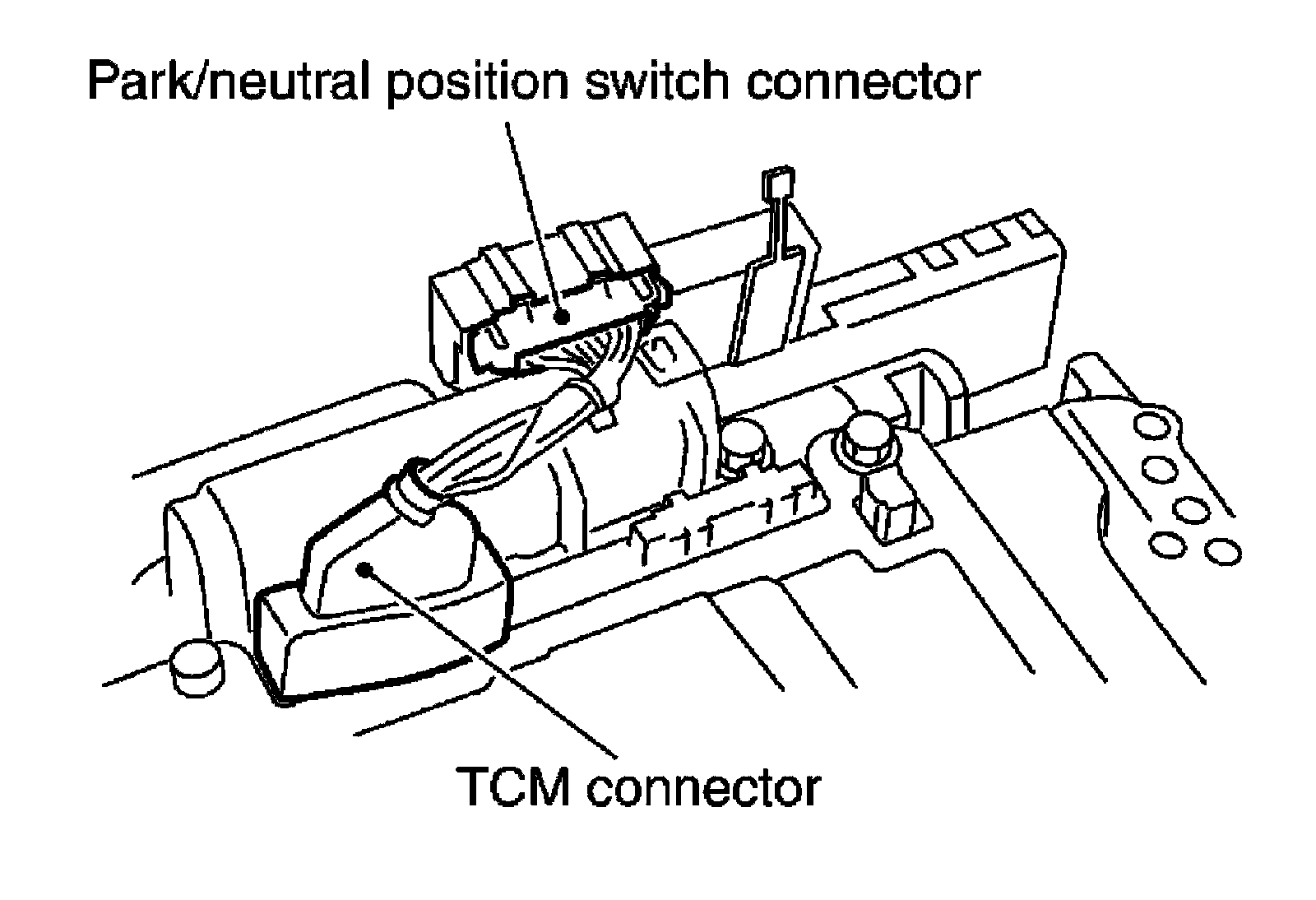 Park/neutral position switch connector

TCM connector