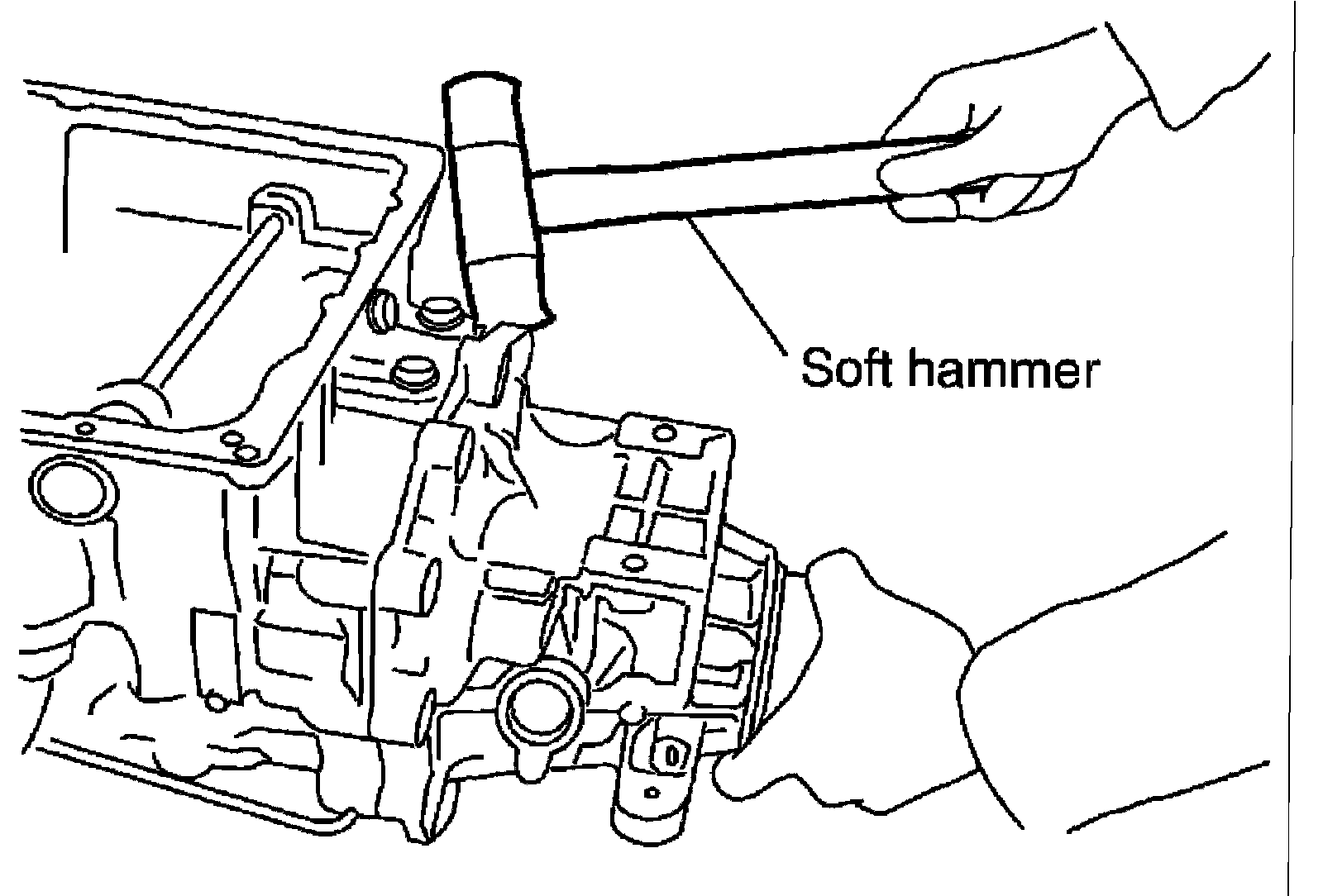 Soft hammer