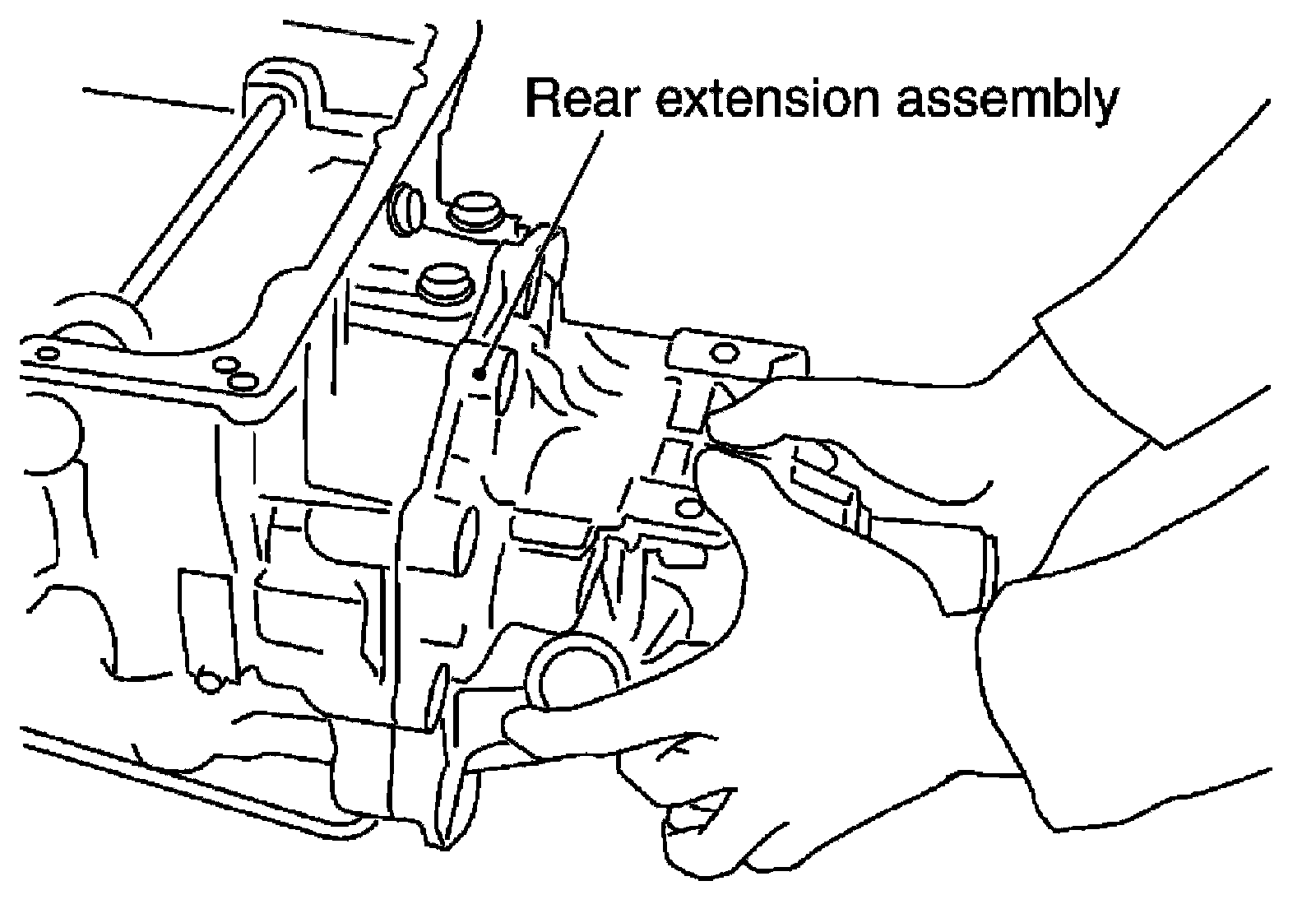 Rear extension assembly