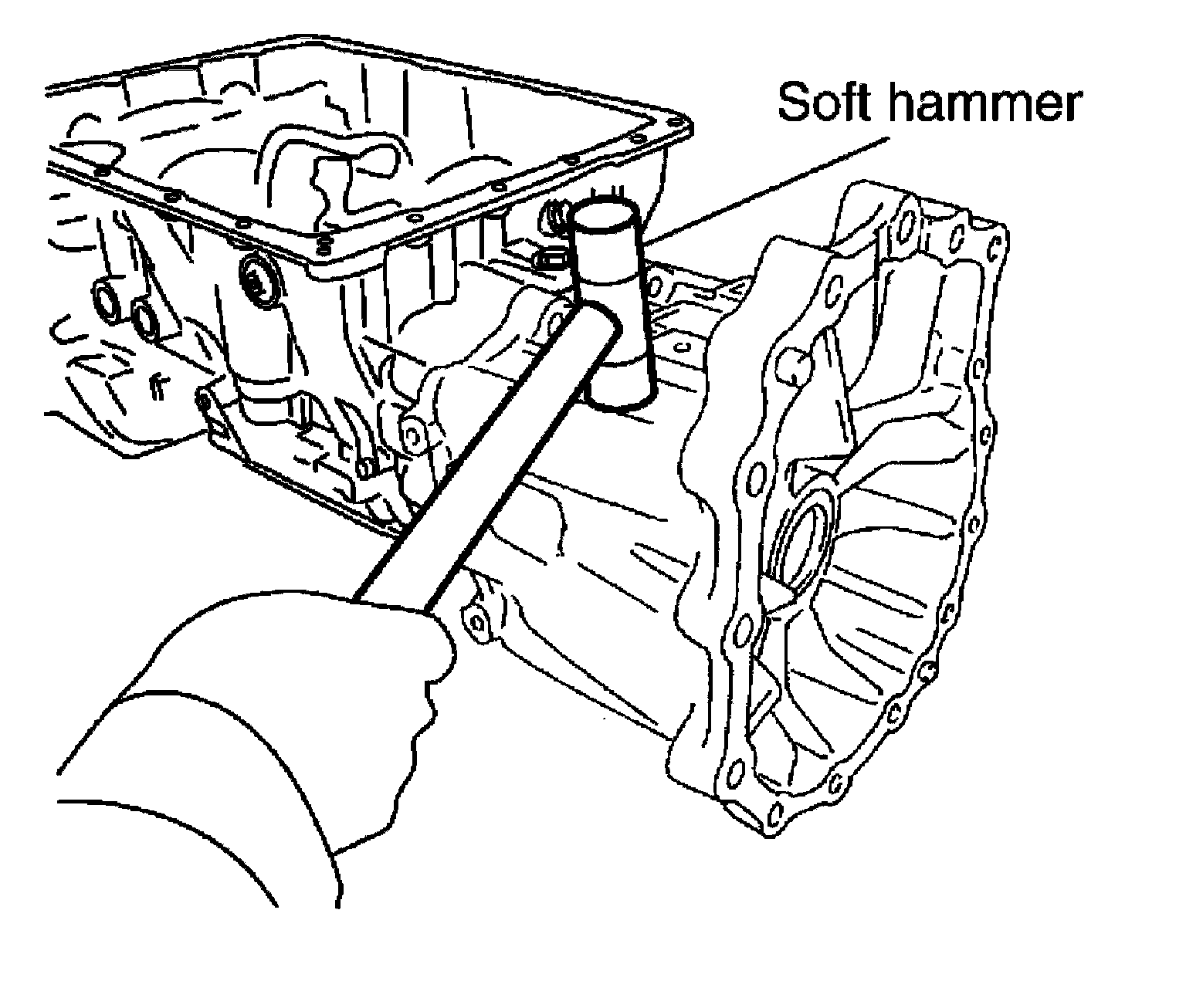 Soft hammer