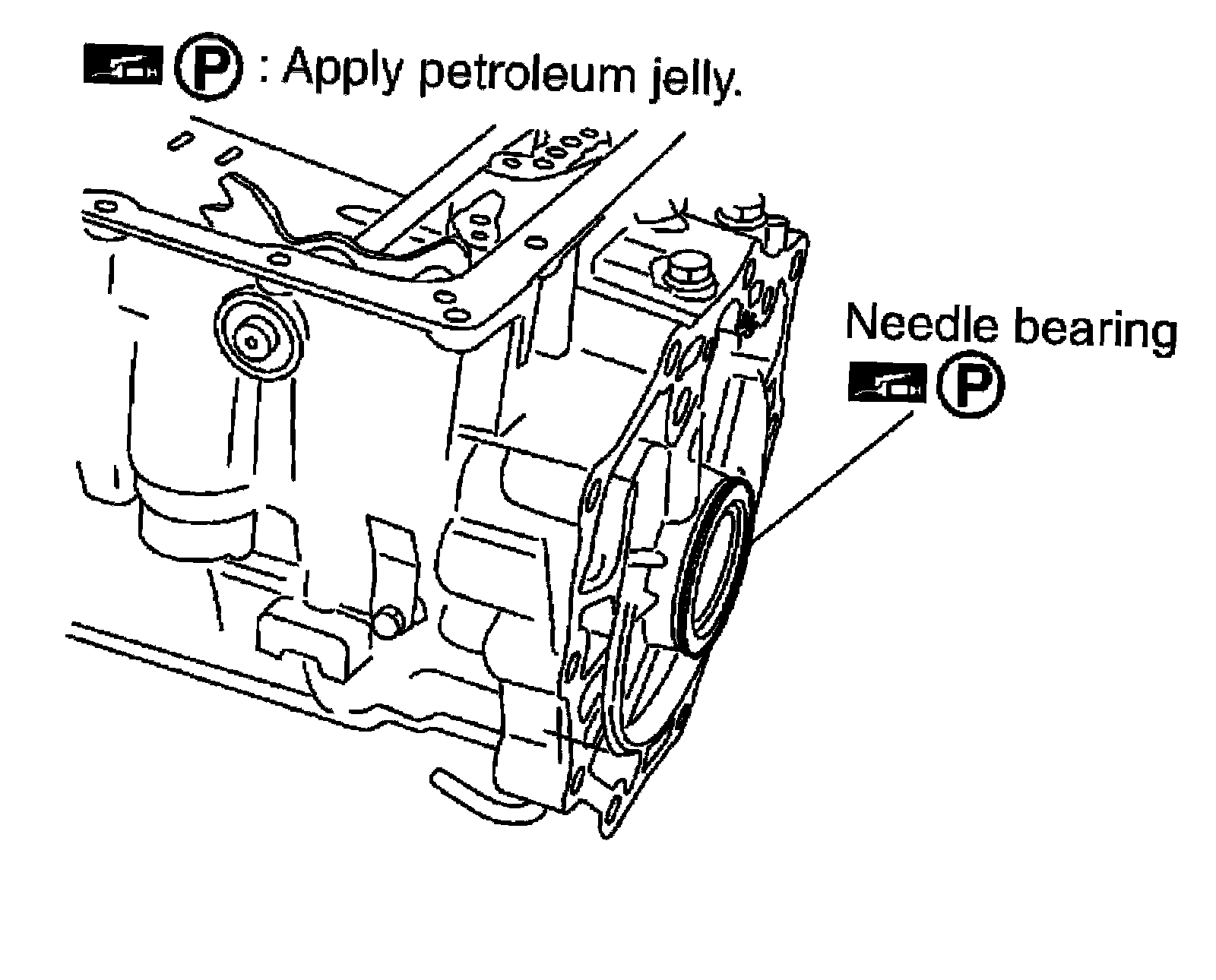 P : Apply petroleum jelly.

Needle bearing
P