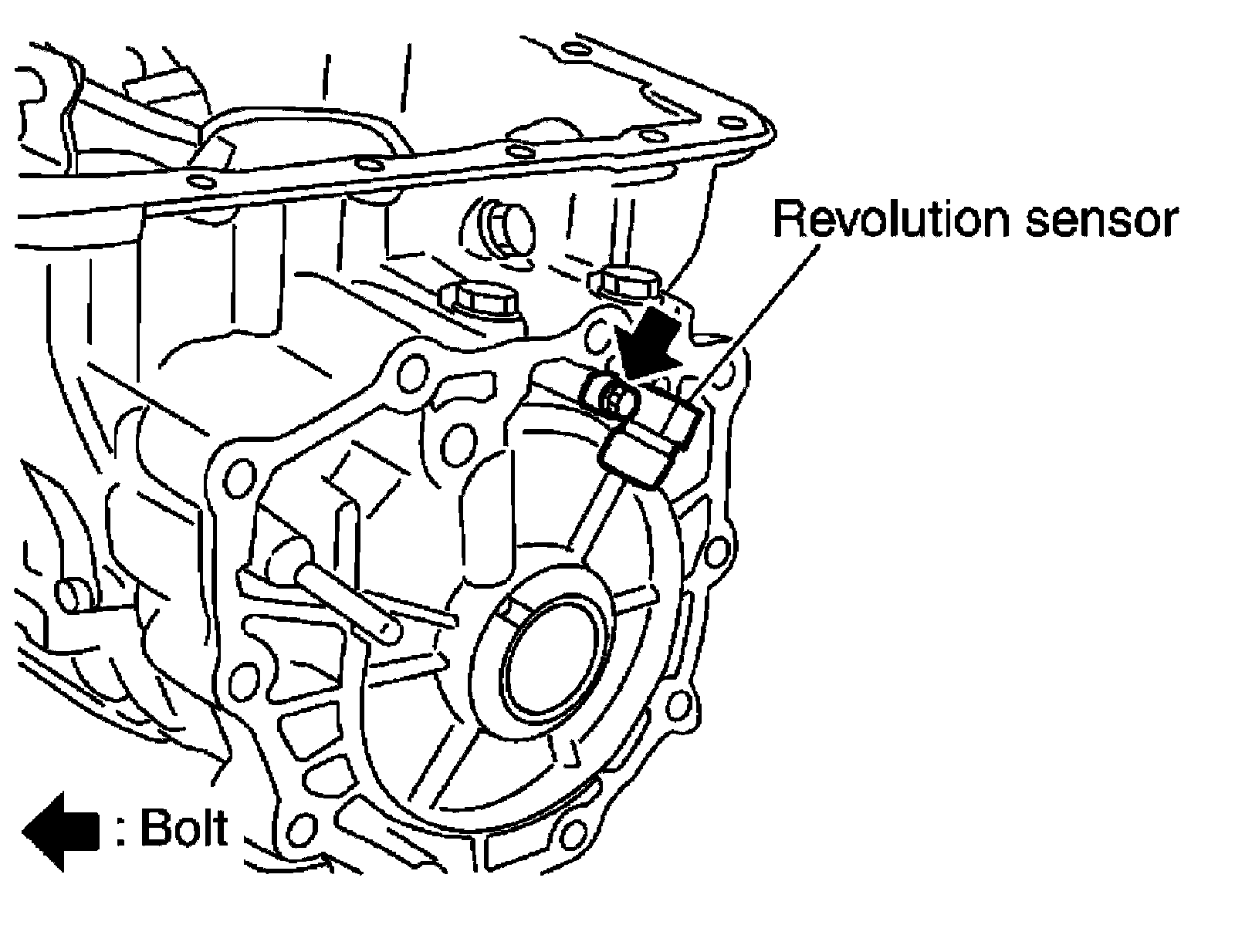 Revolution sensor

: Bolt