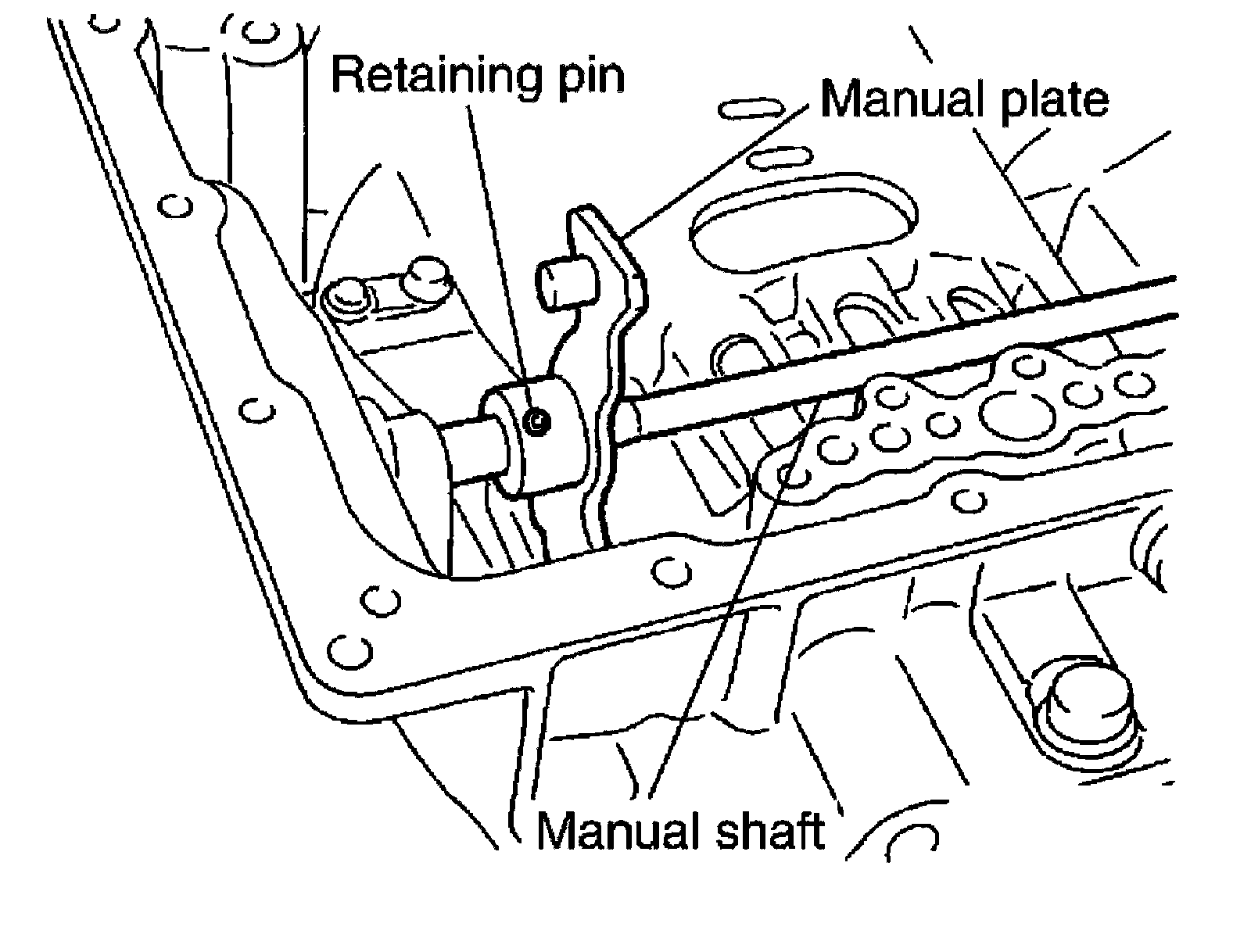 Retaining pin
Manual plate
Manual shaft