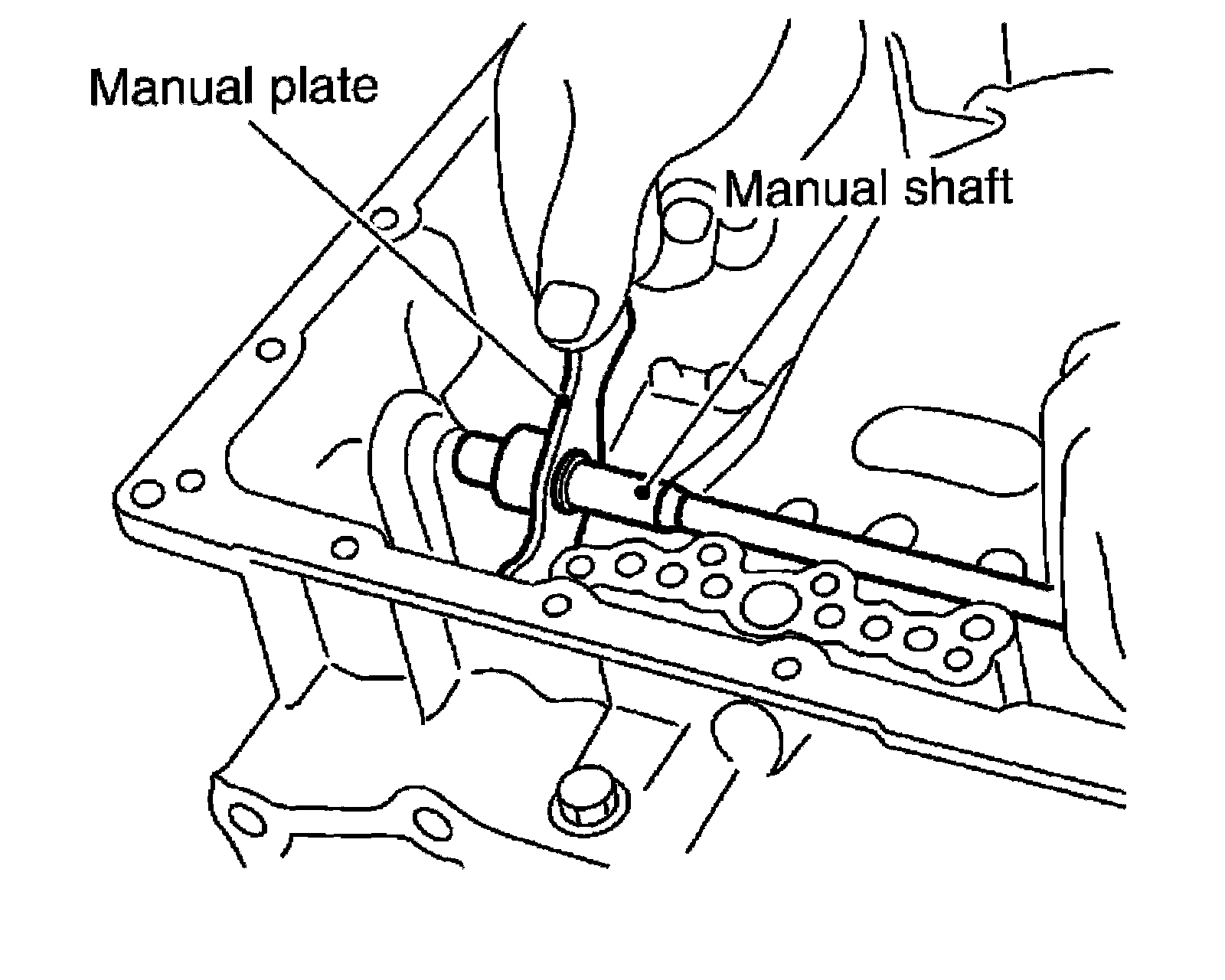 Manual plate

Manual shaft