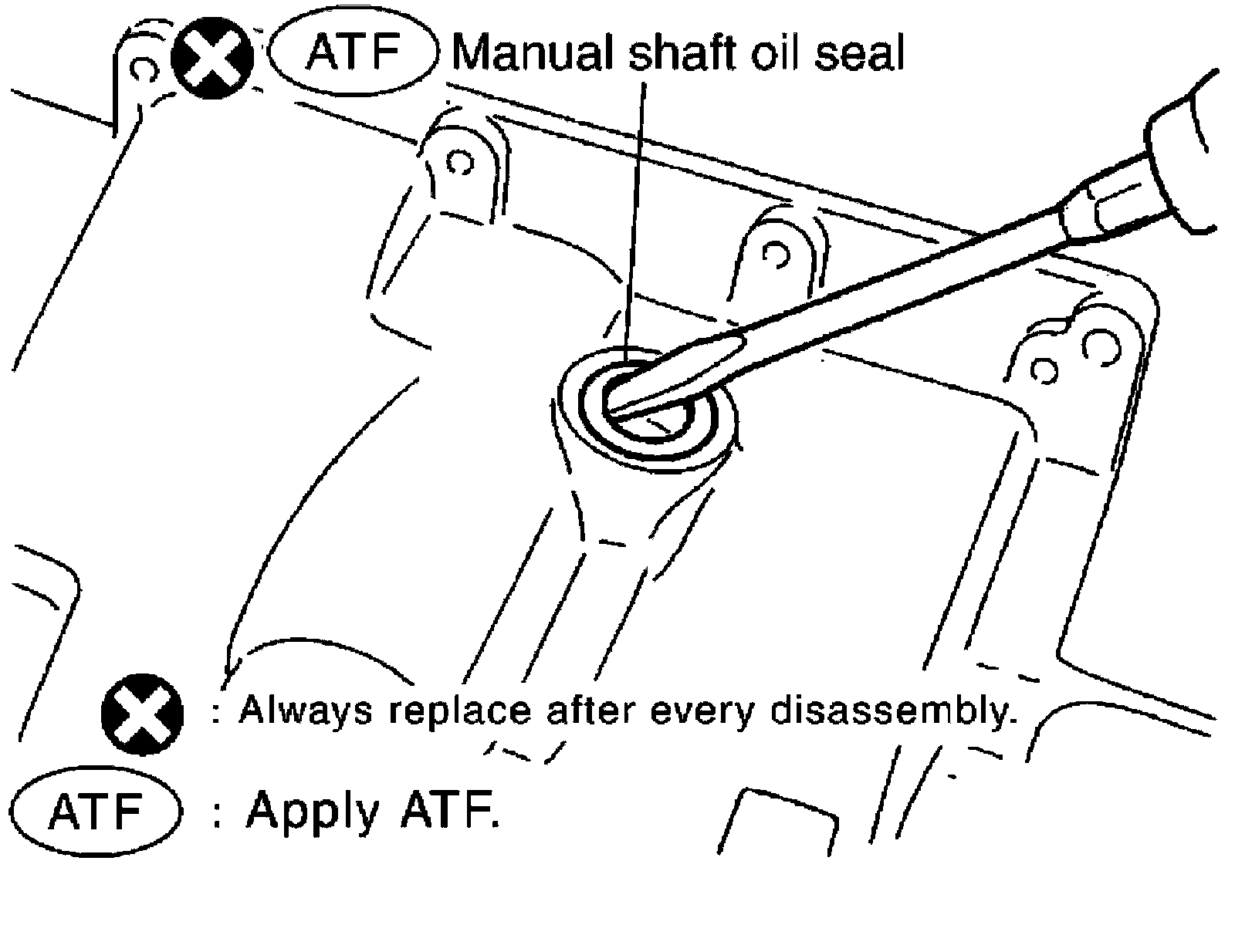 ATF Manual shaft oil seal

: Always replace after every disassembly.

ATF : Apply ATF.