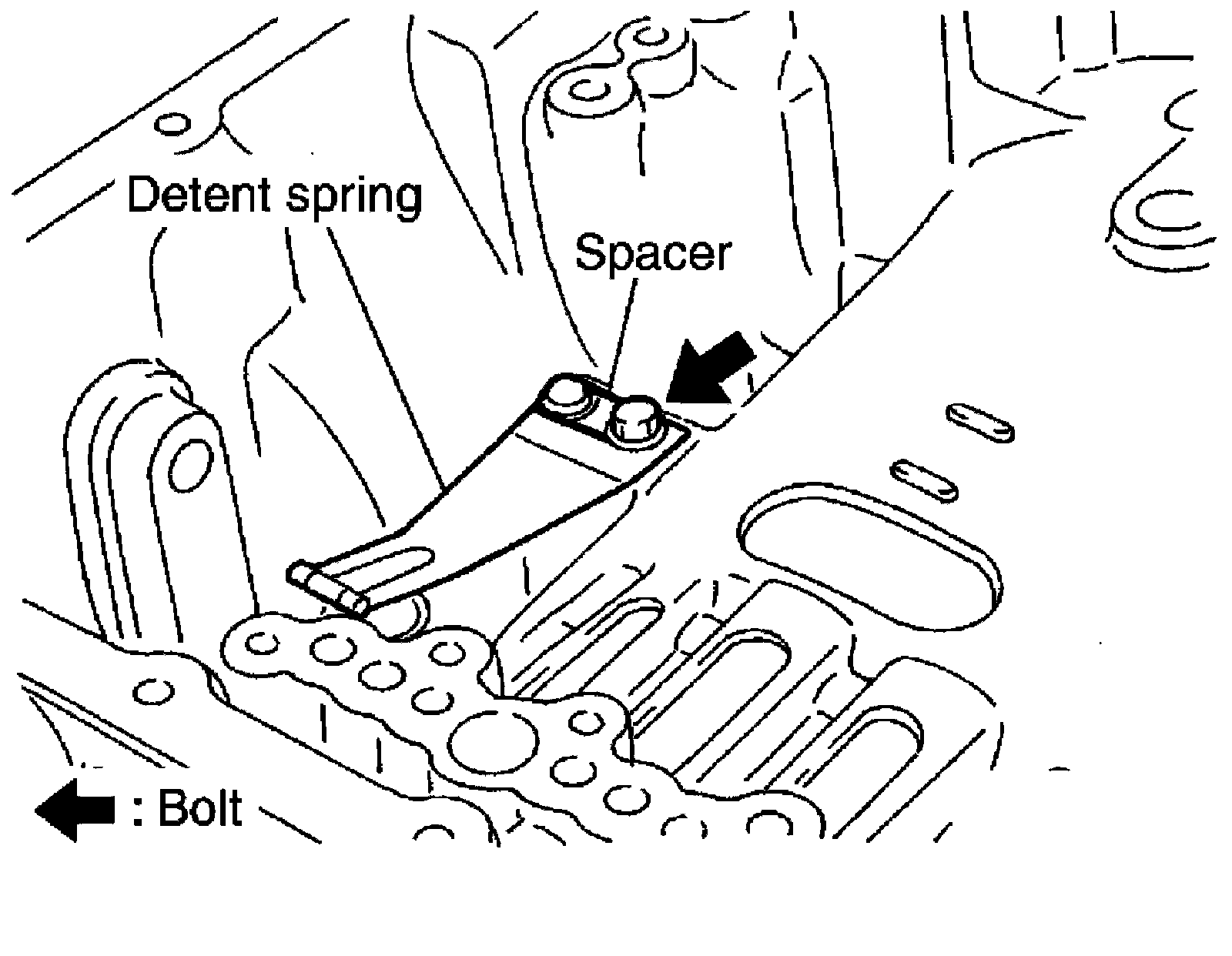 Detent spring
Spacer
: Bolt