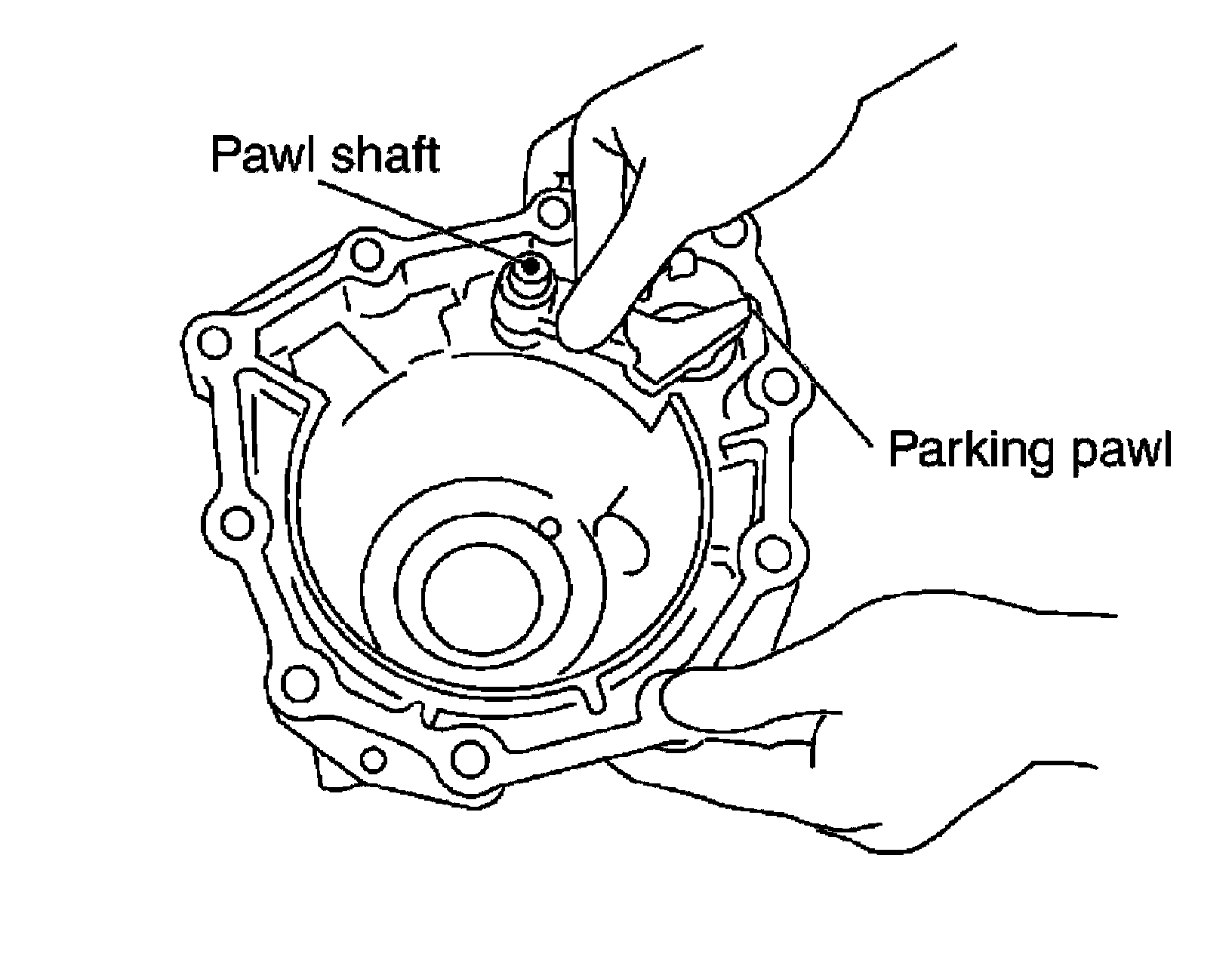 Pawl shaft

Parking pawl